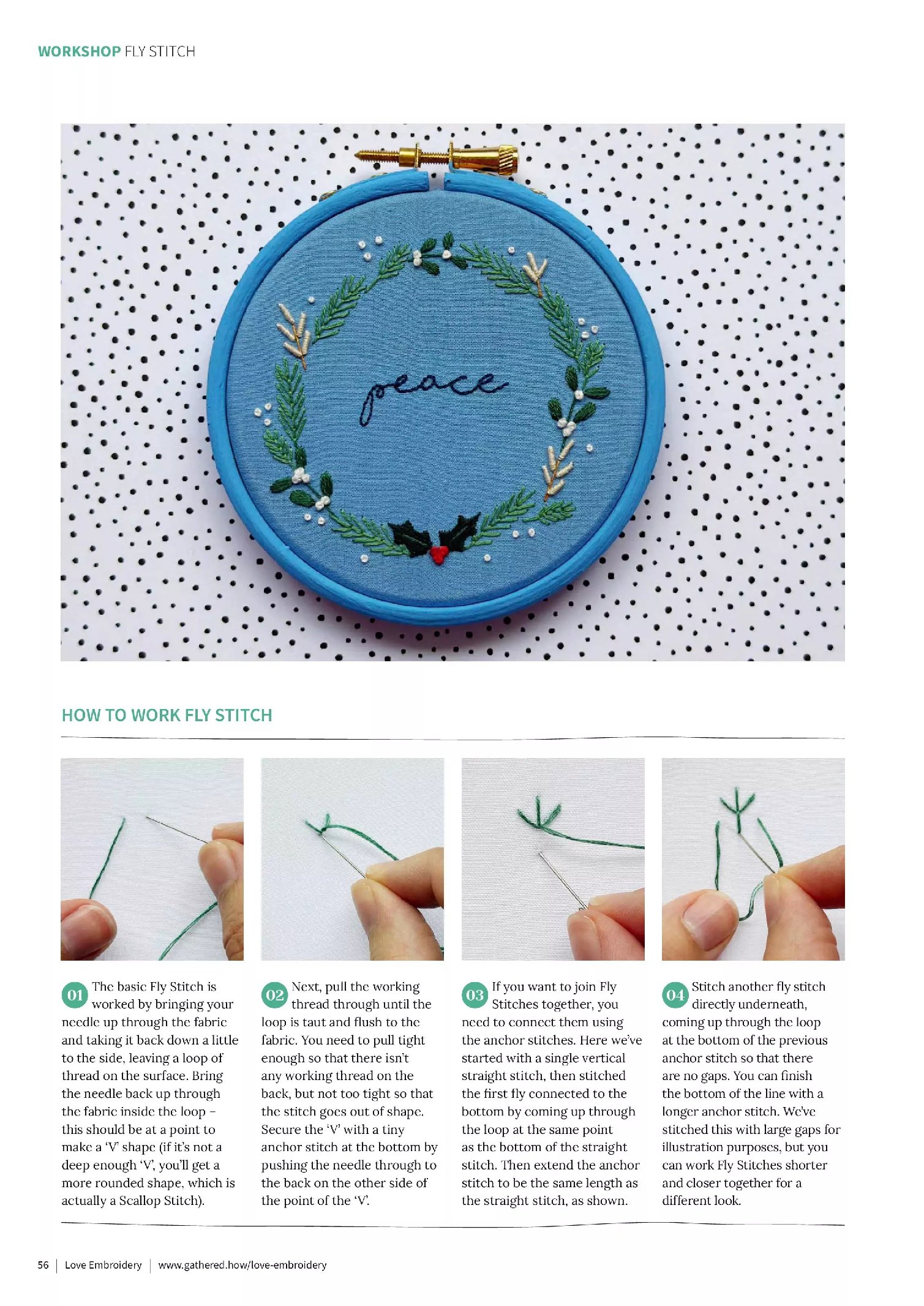 WORKSHOP FLY STITCH

peace

HOW TO WORK FLY STITCH

01 The basic Fly Stitch is worked by bringing your needle up through the fabric and taking it back down a little to the side, leaving a loop of thread on the surface. Bring the needle back up through the fabric inside the loop – this should be at a point to make a 'V' shape (if it's not a deep enough 'V', you'll get a more rounded shape, which is actually a Scallop Stitch).

02 Next, pull the working thread through until the loop is taut and flush to the fabric. You need to pull tight enough so that there isn't any working thread on the back, but not too tight so that the stitch goes out of shape. Secure the 'V' with a tiny anchor stitch at the bottom by pushing the needle through to the back on the other side of the point of the 'V'.

03 If you want to join Fly Stitches together, you need to connect them using the anchor stitches. Here we've started with a single vertical straight stitch, then stitched the first fly connected to the bottom by coming up through the loop at the same point as the bottom of the straight stitch. Then extend the anchor stitch to be the same length as the straight stitch, as shown.

04 Stitch another fly stitch directly underneath, coming up through the loop at the bottom of the previous anchor stitch so that there are no gaps. You can finish the bottom of the line with a longer anchor stitch. We've stitched this with large gaps for illustration purposes, but you can work Fly Stitches shorter and closer together for a different look.

56 | Love Embroidery | www.gathered.how/love-embroidery