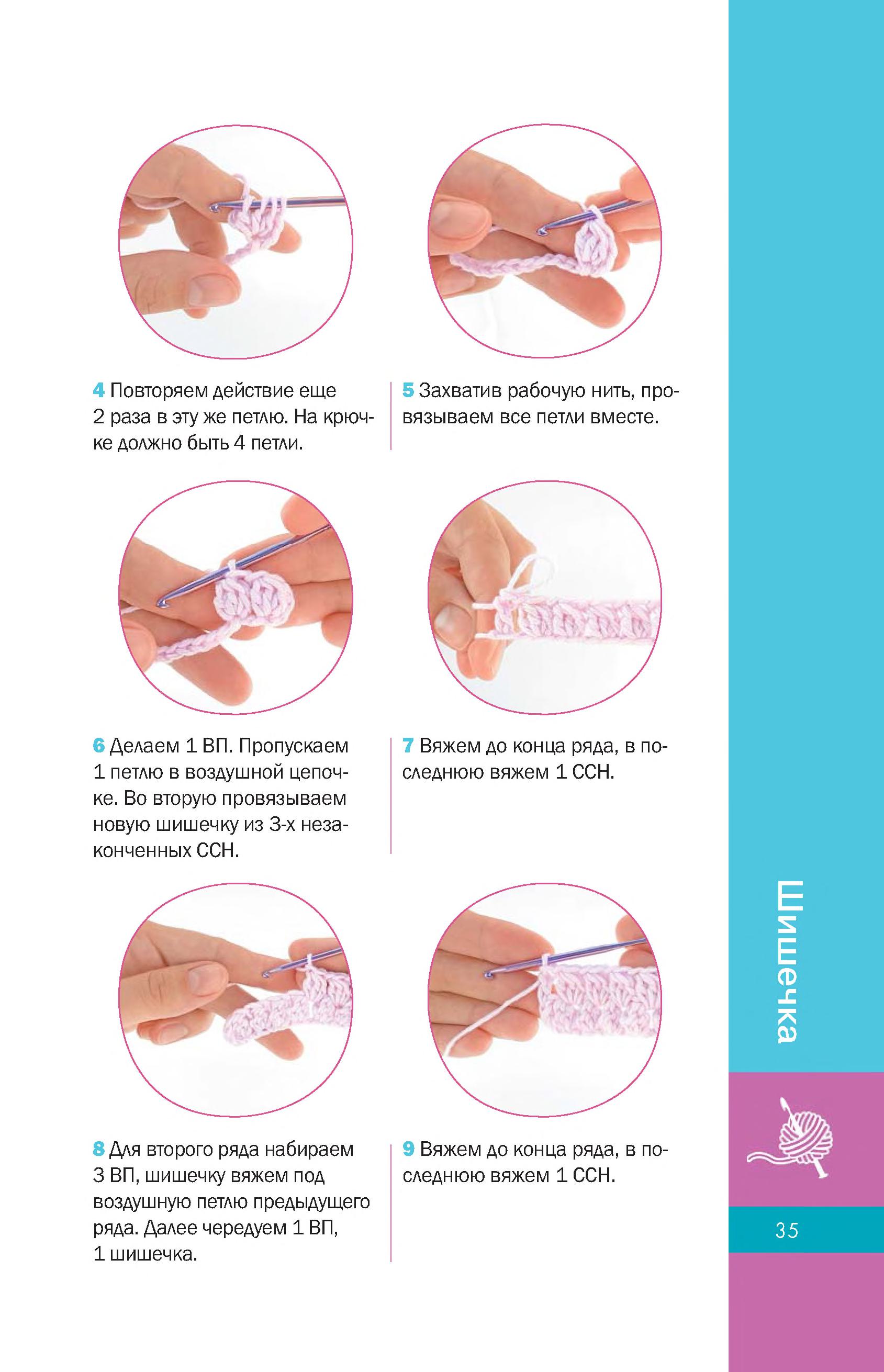 4 Повторяем действие еще 2 раза в эту же петлю. На крючке должно быть 4 петли.

5 Захватив рабочую нить, провязываем все петли вместе.

6 Делаем 1 ВП. Пропускаем 1 петлю в воздушной цепочке. Во вторую провязываем новую шишечку из 3-х незаконченных ССН.

7 Вяжем до конца ряда, в последнюю вяжем 1 ССН.

8 Для второго ряда набираем 3 ВП, шишечку вяжем под воздушную петлю предыдущего ряда. Далее чередуем 1 ВП, 1 шишечка.

9 Вяжем до конца ряда, в последнюю вяжем 1 ССН.

Шишечка

35