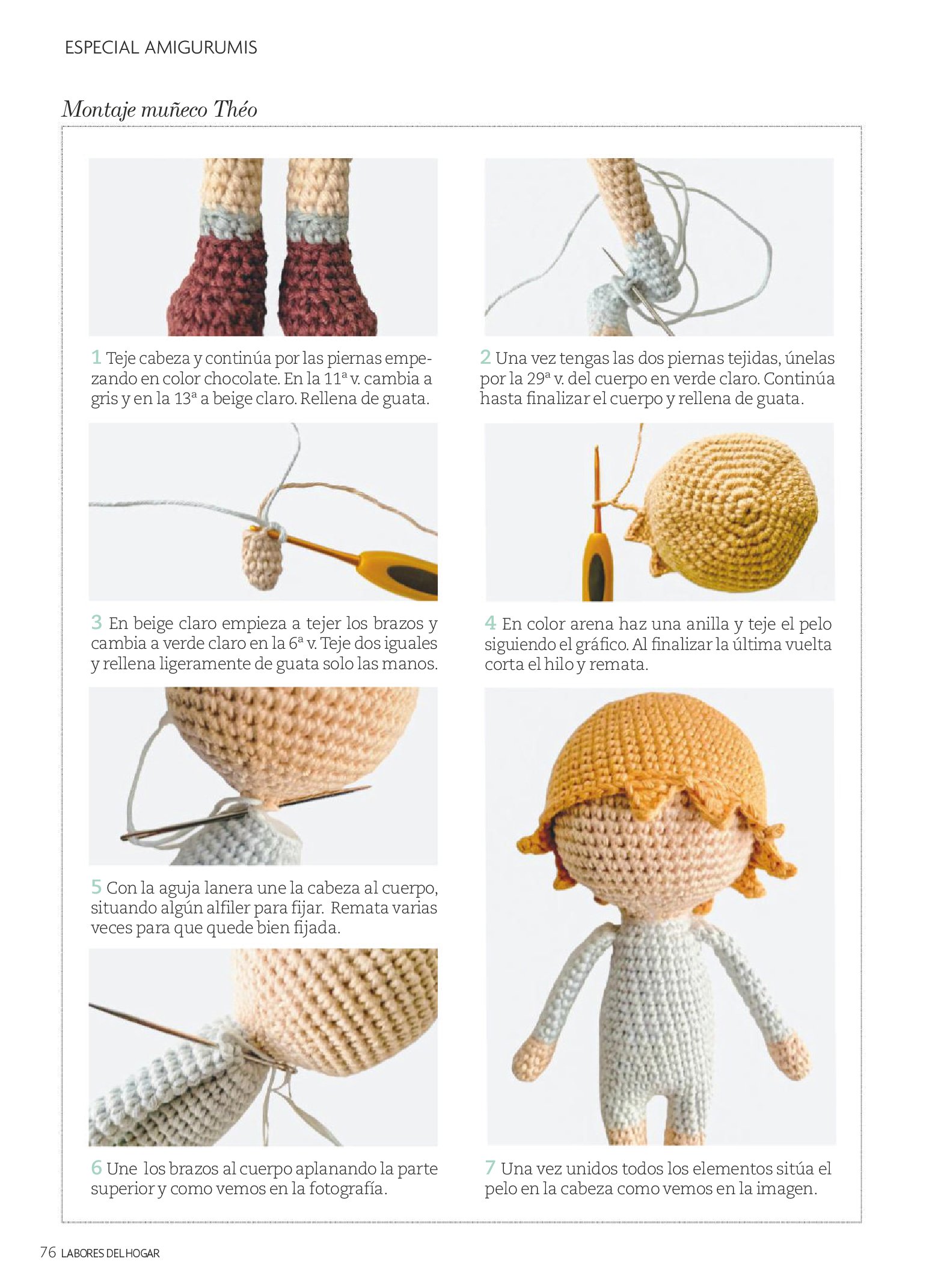 ESPECIAL AMIGURUMIS

Montaje muñeco Théo

1 Teje cabeza y continúa por las piernas empezando en color chocolate. En la 11ª v. cambia a gris y en la 13ª a beige claro. Rellena de guata.

2 Una vez tengas las dos piernas tejidas, únelas por la 29ª v. del cuerpo en verde claro. Continúa hasta finalizar el cuerpo y rellena de guata.

3 En beige claro empieza a tejer los brazos y cambia a verde claro en la 6ª v. Teje dos iguales y rellena ligeramente de guata solo las manos.

4 En color arena haz una anilla y teje el pelo siguiendo el gráfico. Al finalizar la última vuelta corta el hilo y remata.

5 Con la aguja lanera une la cabeza al cuerpo, situando algún alfiler para fijar. Remata varias veces para que quede bien fijada.

6 Une los brazos al cuerpo aplanando la parte superior y como vemos en la fotografía.

7 Una vez unidos todos los elementos sitúa el pelo en la cabeza como vemos en la imagen.

76 LABORES DEL HOGAR