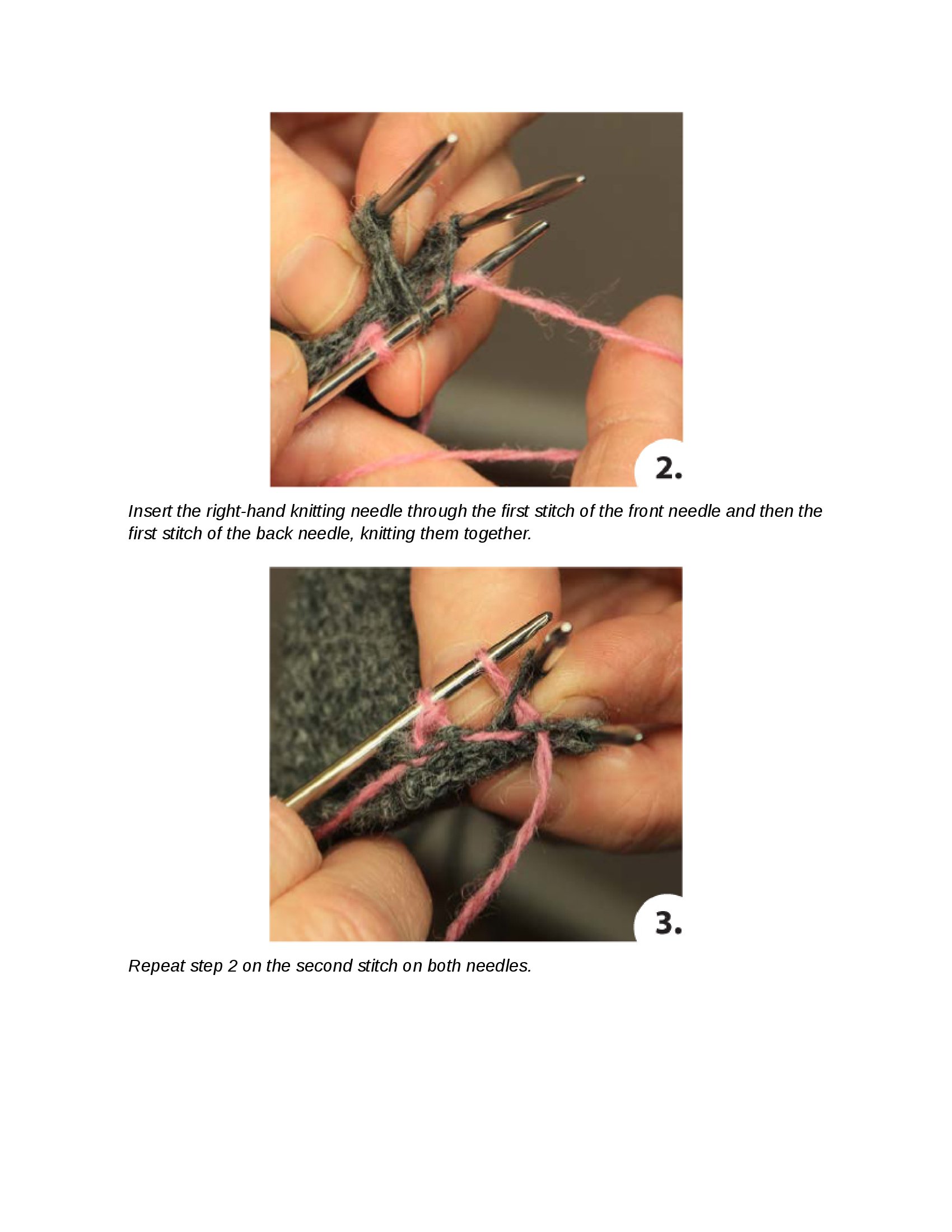 2.

Insert the right-hand knitting needle through the first stitch of the front needle and then the first stitch of the back needle, knitting them together.

3.

Repeat step 2 on the second stitch on both needles.