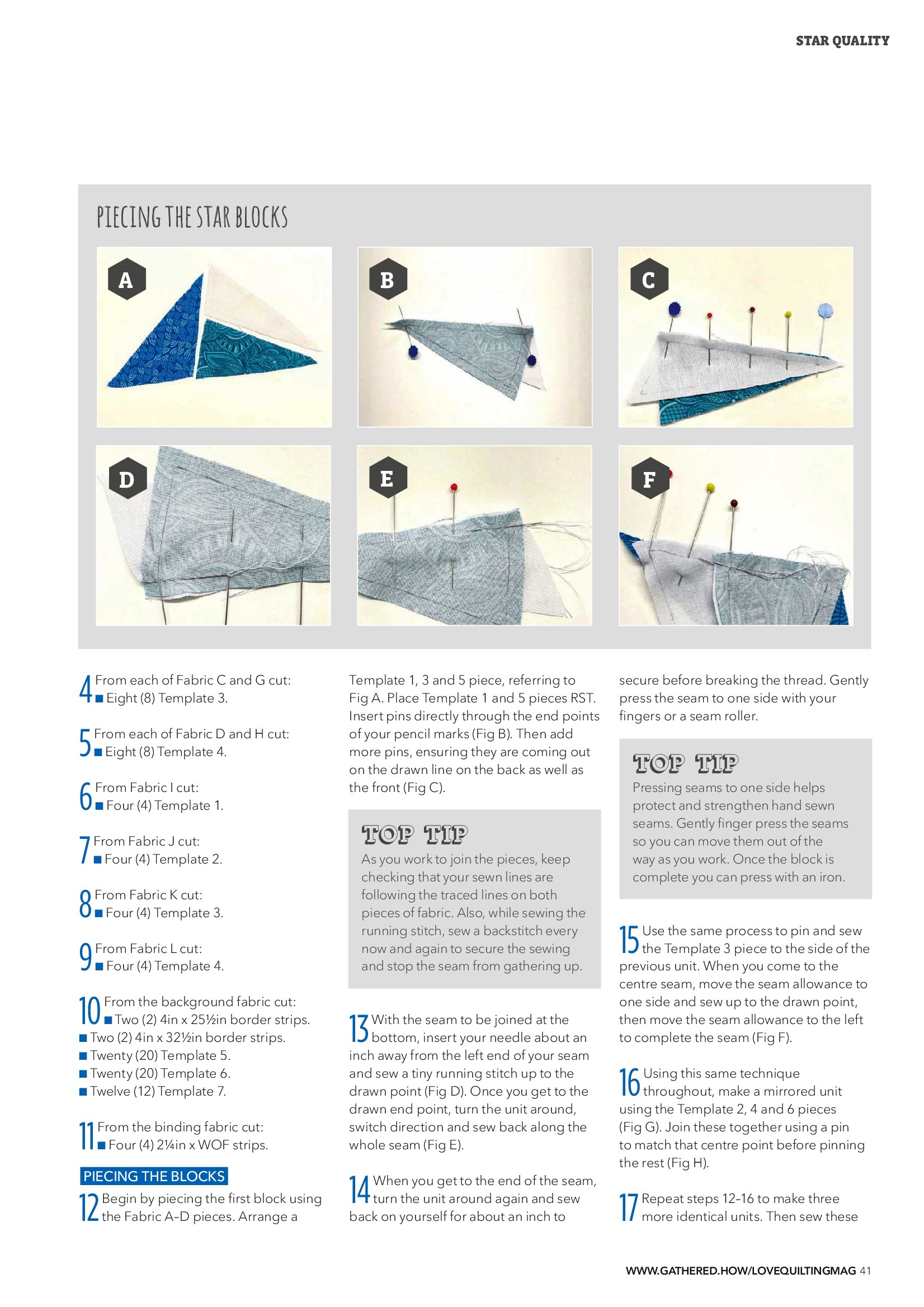 STAR QUALITY

PIECING THE STAR BLOCKS

A

B

C

D

E

F

4 From each of Fabric C and G cut:
■ Eight (8) Template 3.

5 From each of Fabric D and H cut:
■ Eight (8) Template 4.

6 From Fabric I cut:
■ Four (4) Template 1.

7 From Fabric J cut:
■ Four (4) Template 2.

8 From Fabric K cut:
■ Four (4) Template 3.

9 From Fabric L cut:
■ Four (4) Template 4.

10 From the background fabric cut:
■ Two (2) 4in x 25½in border strips.
■ Two (2) 4in x 32½in border strips.
■ Twenty (20) Template 5.
■ Twenty (20) Template 6.
■ Twelve (12) Template 7.

11 From the binding fabric cut:
■ Four (4) 2¼in x WOF strips.

PIECING THE BLOCKS

12 Begin by piecing the first block using the Fabric A–D pieces. Arrange a Template 1, 3 and 5 piece, referring to Fig A. Place Template 1 and 5 pieces RST. Insert pins directly through the end points of your pencil marks (Fig B). Then add more pins, ensuring they are coming out on the drawn line on the back as well as the front (Fig C).

TOP TIP
As you work to join the pieces, keep checking that your sewn lines are following the traced lines on both pieces of fabric. Also, while sewing the running stitch, sew a backstitch every now and again to secure the sewing and stop the seam from gathering up.

13 With the seam to be joined at the bottom, insert your needle about an inch away from the left end of your seam and sew a tiny running stitch up to the drawn point (Fig D). Once you get to the drawn end point, turn the unit around, switch direction and sew back along the whole seam (Fig E).

14 When you get to the end of the seam, turn the unit around again and sew back on yourself for about an inch to secure before breaking the thread. Gently press the seam to one side with your fingers or a seam roller.

TOP TIP
Pressing seams to one side helps protect and strengthen hand sewn seams. Gently finger press the seams so you can move them out of the way as you work. Once the block is complete you can press with an iron.

15 Use the same process to pin and sew the Template 3 piece to the side of the previous unit. When you come to the centre seam, move the seam allowance to one side and sew up to the drawn point, then move the seam allowance to the left to complete the seam (Fig F).

16 Using this same technique throughout, make a mirrored unit using the Template 2, 4 and 6 pieces (Fig G). Join these together using a pin to match that centre point before pinning the rest (Fig H).

17 Repeat steps 12–16 to make three more identical units. Then sew these

WWW.GATHERED.HOW/LOVEQUILTINGMAG 41