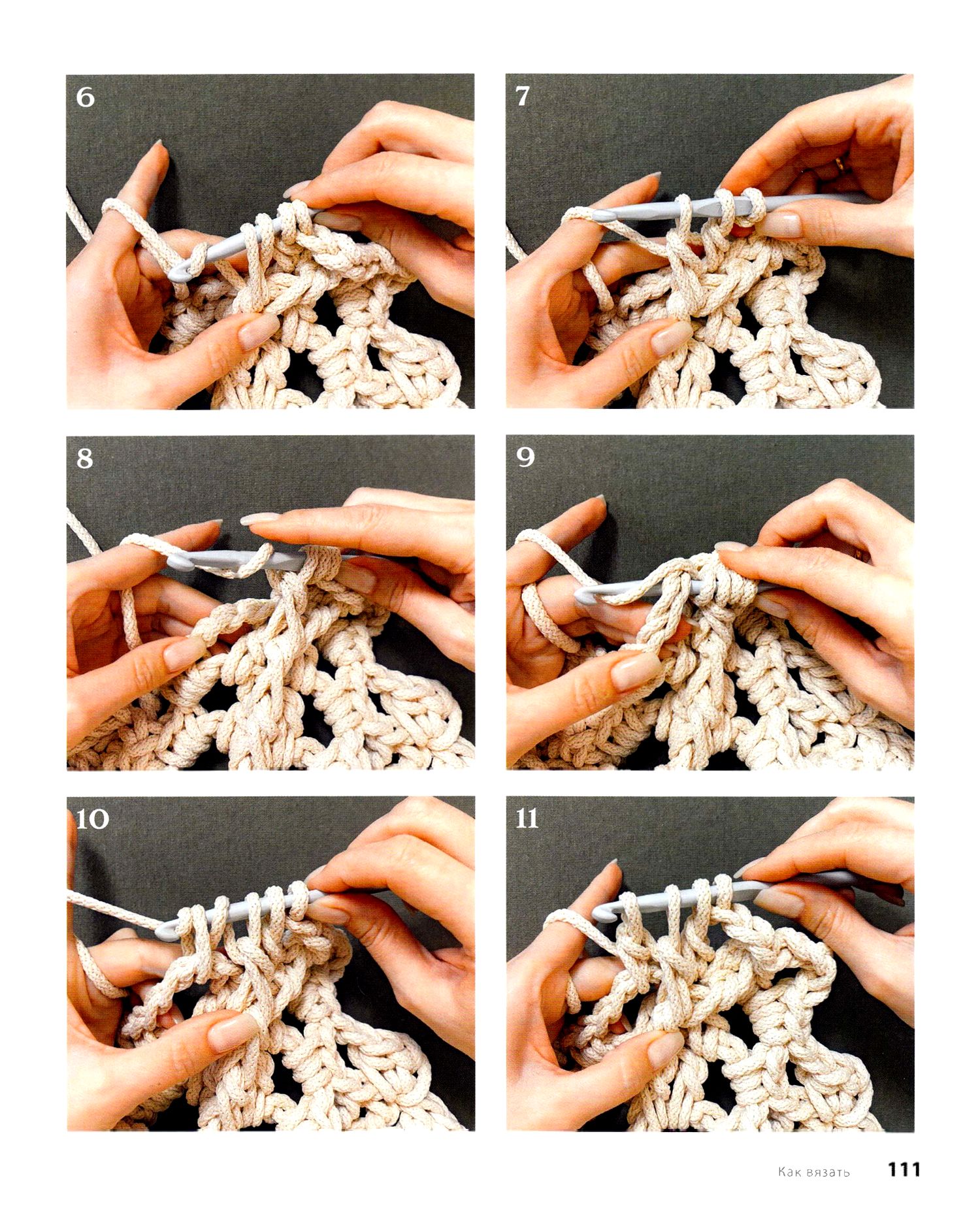 6

7

8

9

10

11

Как вязать 111