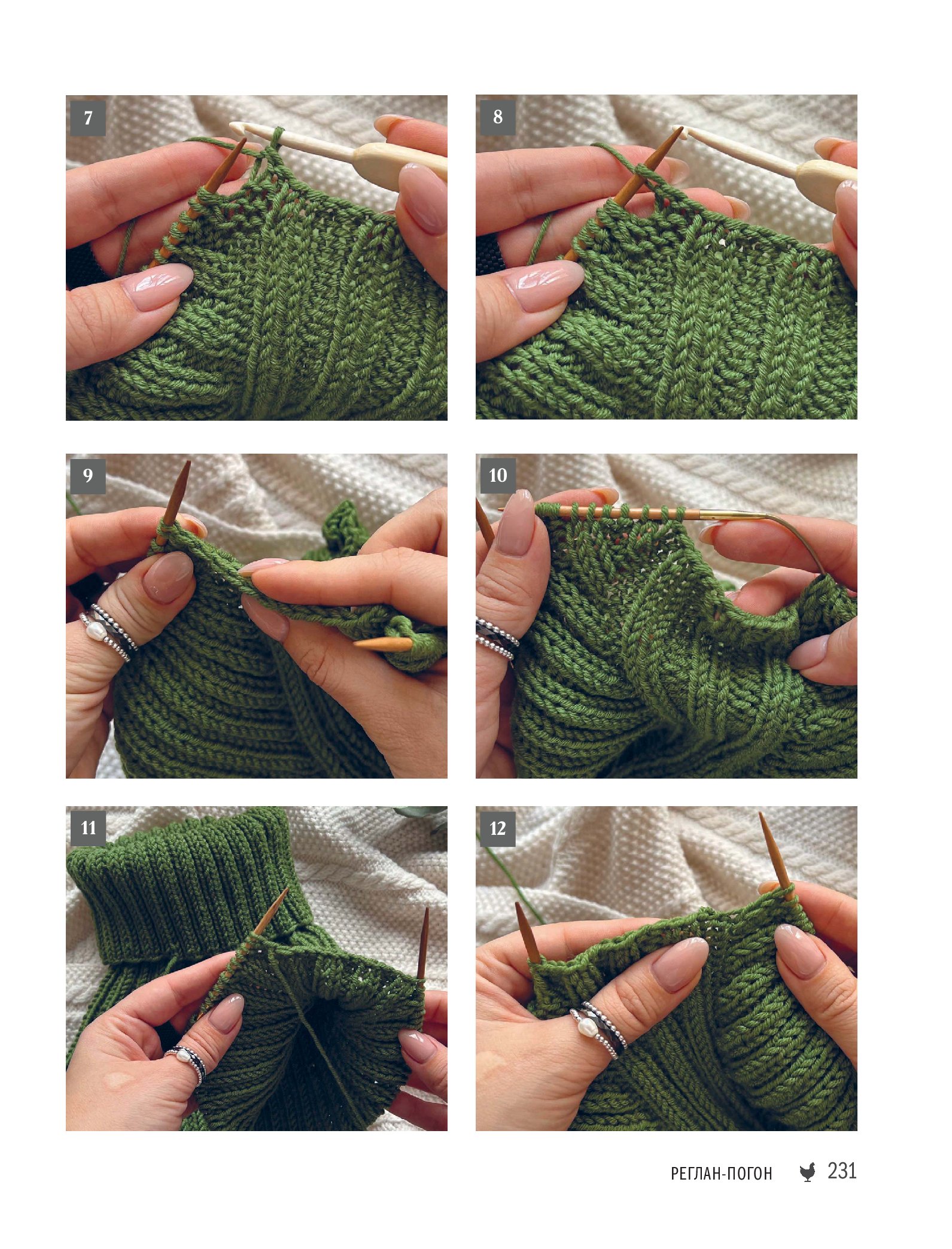 7

8

9

10

11

12

РЕГЛАН-ПОГОН 231