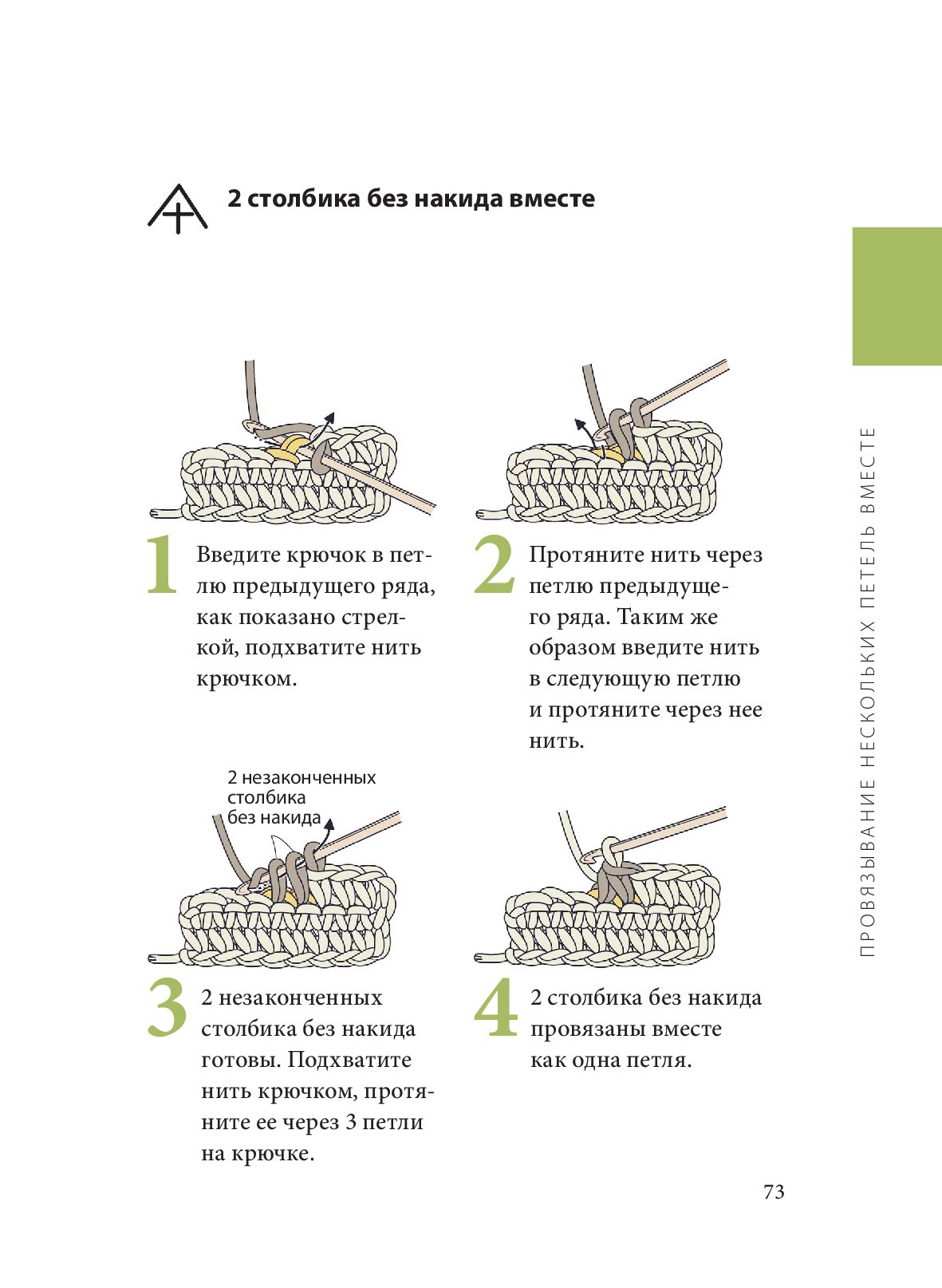 2 столбика без накида вместе

1 Введите крючок в петлю предыдущего ряда, как показано стрелкой, подхватите нить крючком.

2 Протяните нить через петлю предыдущего ряда. Таким же образом введите нить в следующую петлю и протяните через нее нить.

2 незаконченных столбика без накида

3 2 незаконченных столбика без накида готовы. Подхватите нить крючком, протяните ее через 3 петли на крючке.

4 2 столбика без накида провязаны вместе как одна петля.

ПРОВЯЗЫВАНИЕ НЕСКОЛЬКИХ ПЕТЕЛЬ ВМЕСТЕ

73