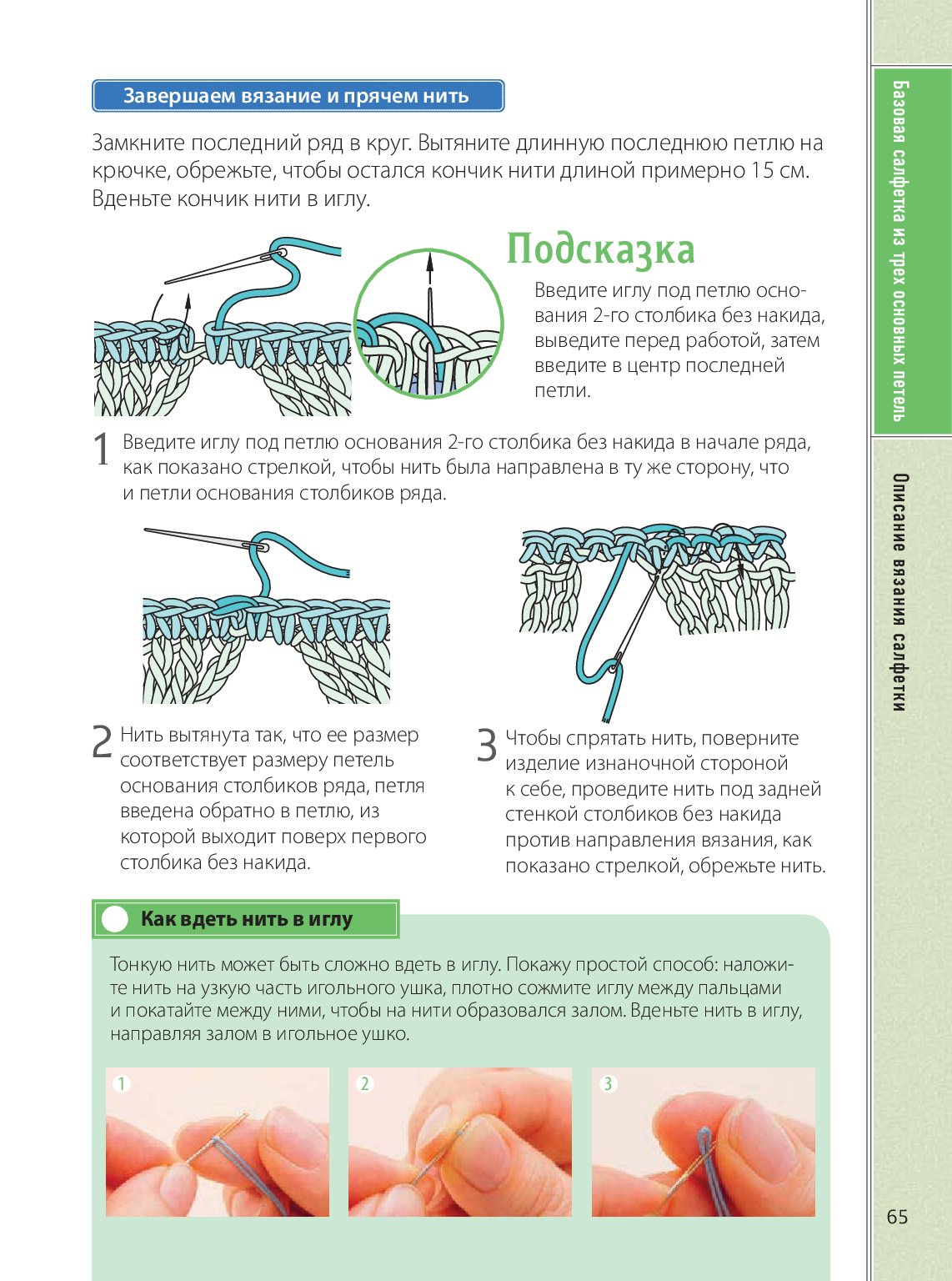 Завершаем вязание и прячем нить

Замкните последний ряд в круг. Вытяните длинную последнюю петлю на крючке, обрежьте, чтобы остался кончик нити длиной примерно 15 см. Вденьте кончик нити в иглу.

Подсказка

Введите иглу под петлю основания 2-го столбика без накида, выведите перед работой, затем введите в центр последней петли.

1 Введите иглу под петлю основания 2-го столбика без накида в начале ряда, как показано стрелкой, чтобы нить была направлена в ту же сторону, что и петли основания столбиков ряда.

2 Нить вытянута так, что ее размер соответствует размеру петель основания столбиков ряда, петля введена обратно в петлю, из которой выходит поверх первого столбика без накида.

3 Чтобы спрятать нить, поверните изделие изнаночной стороной к себе, проведите нить под задней стенкой столбиков без накида против направления вязания, как показано стрелкой, обрежьте нить.

Как вдеть нить в иглу

Тонкую нить может быть сложно вдеть в иглу. Покажу простой способ: наложите нить на узкую часть игольного ушка, плотно сожмите иглу между пальцами и покатайте между ними, чтобы на нити образовался залом. Вденьте нить в иглу, направляя залом в игольное ушко.

1

2

3

Базовая салфетка из трех основных петель

Описание вязания салфетки

65