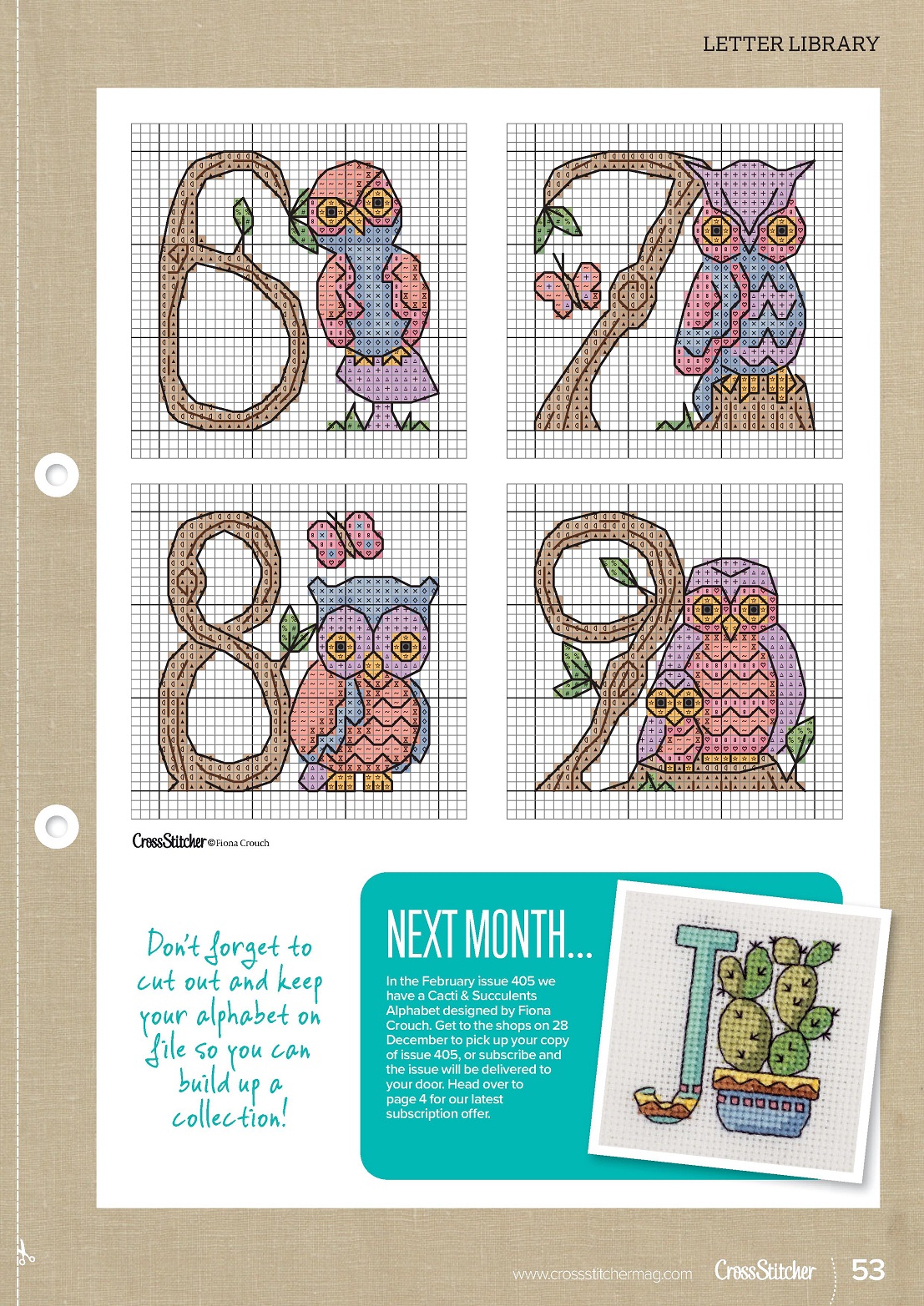 LETTER LIBRARY

CrossStitcher ©Fiona Crouch

Don't forget to cut out and keep your alphabet on file so you can build up a collection!

NEXT MONTH...

In the February issue 405 we have a Cacti & Succulents Alphabet designed by Fiona Crouch. Get to the shops on 28 December to pick up your copy of issue 405, or subscribe and the issue will be delivered to your door. Head over to page 4 for our latest subscription offer.

www.crossstitchermag.com CrossStitcher 53