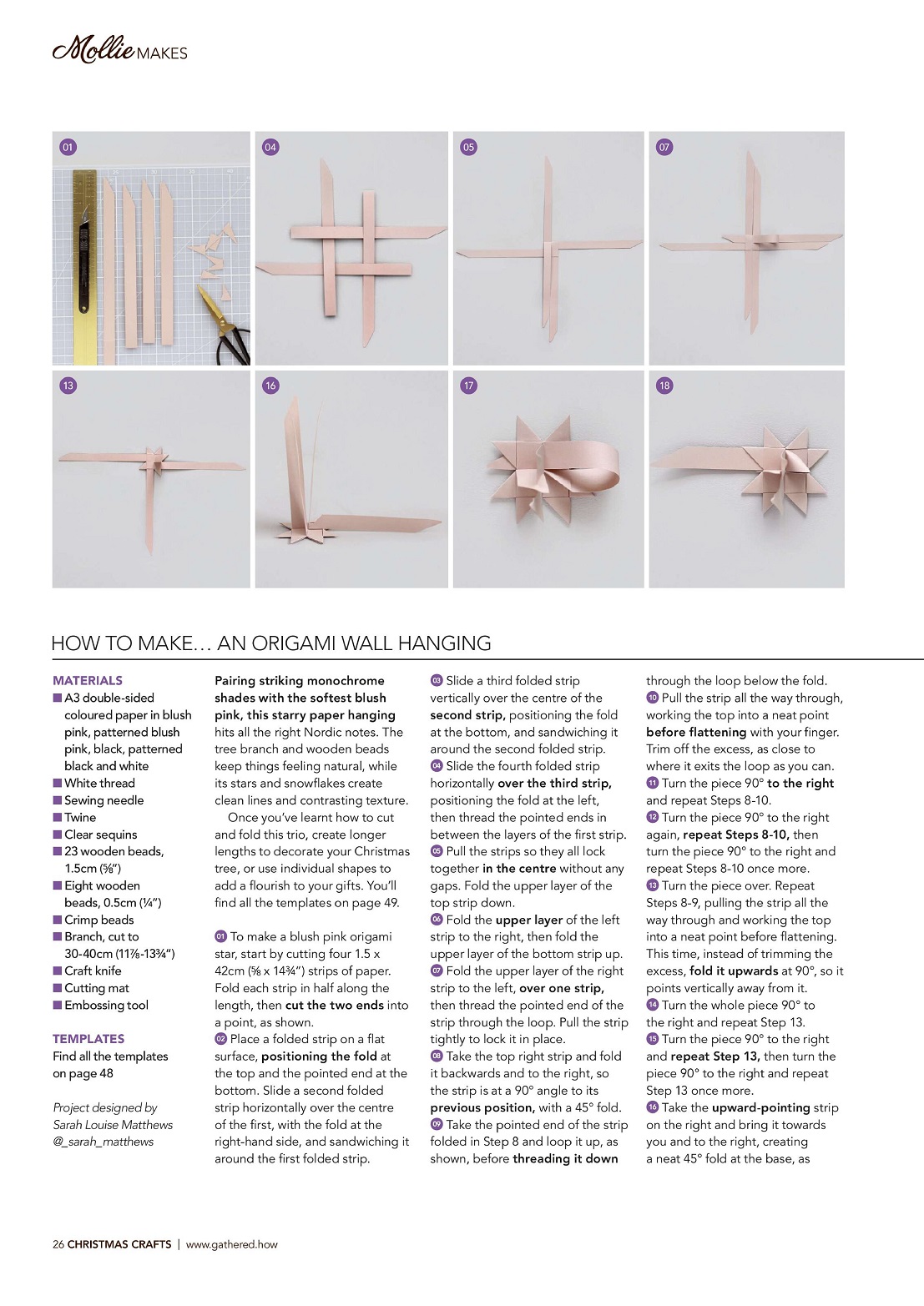 Mollie MAKES

01

04

05

07

13

16

17

18

HOW TO MAKE… AN ORIGAMI WALL HANGING

MATERIALS
■ A3 double-sided coloured paper in blush pink, patterned blush pink, black, patterned black and white
■ White thread
■ Sewing needle
■ Twine
■ Clear sequins
■ 23 wooden beads, 1.5cm (⅝")
■ Eight wooden beads, 0.5cm (¼")
■ Crimp beads
■ Branch, cut to 30-40cm (11⅞-13¾")
■ Craft knife
■ Cutting mat
■ Embossing tool

TEMPLATES
Find all the templates on page 48

Project designed by Sarah Louise Matthews @_sarah_matthews

Pairing striking monochrome shades with the softest blush pink, this starry paper hanging hits all the right Nordic notes. The tree branch and wooden beads keep things feeling natural, while its stars and snowflakes create clean lines and contrasting texture.

Once you've learnt how to cut and fold this trio, create longer lengths to decorate your Christmas tree, or use individual shapes to add a flourish to your gifts. You'll find all the templates on page 49.

01 To make a blush pink origami star, start by cutting four 1.5 x 42cm (⅝ x 14¾") strips of paper. Fold each strip in half along the length, then cut the two ends into a point, as shown.
02 Place a folded strip on a flat surface, positioning the fold at the top and the pointed end at the bottom. Slide a second folded strip horizontally over the centre of the first, with the fold at the right-hand side, and sandwiching it around the first folded strip.
03 Slide a third folded strip vertically over the centre of the second strip, positioning the fold at the bottom, and sandwiching it around the second folded strip.
04 Slide the fourth folded strip horizontally over the third strip, positioning the fold at the left, then thread the pointed ends in between the layers of the first strip.
05 Pull the strips so they all lock together in the centre without any gaps. Fold the upper layer of the top strip down.
06 Fold the upper layer of the left strip to the right, then fold the upper layer of the bottom strip up.
07 Fold the upper layer of the right strip to the left, over one strip, then thread the pointed end of the strip through the loop. Pull the strip tightly to lock it in place.
08 Take the top right strip and fold it backwards and to the right, so the strip is at a 90° angle to its previous position, with a 45° fold.
09 Take the pointed end of the strip folded in Step 8 and loop it up, as shown, before threading it down through the loop below the fold.
10 Pull the strip all the way through, working the top into a neat point before flattening with your finger. Trim off the excess, as close to where it exits the loop as you can.
11 Turn the piece 90° to the right and repeat Steps 8-10.
12 Turn the piece 90° to the right again, repeat Steps 8-10, then turn the piece 90° to the right and repeat Steps 8-10 once more.
13 Turn the piece over. Repeat Steps 8-9, pulling the strip all the way through and working the top into a neat point before flattening. This time, instead of trimming the excess, fold it upwards at 90°, so it points vertically away from it.
14 Turn the whole piece 90° to the right and repeat Step 13.
15 Turn the piece 90° to the right and repeat Step 13, then turn the piece 90° to the right and repeat Step 13 once more.
16 Take the upward-pointing strip on the right and bring it towards you and to the right, creating a neat 45° fold at the base, as

26 CHRISTMAS CRAFTS | www.gathered.how