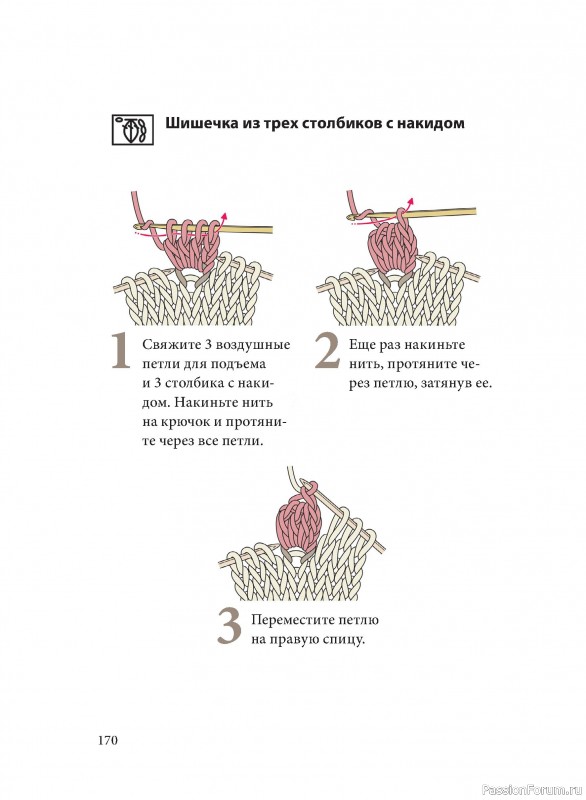 Шишечка из трех столбиков с накидом

1 Свяжите 3 воздушные петли для подъема и 3 столбика с накидом. Накиньте нить на крючок и протяните через все петли.

2 Еще раз накиньте нить, протяните через петлю, затянув ее.

3 Переместите петлю на правую спицу.

170

PassionForum.ru