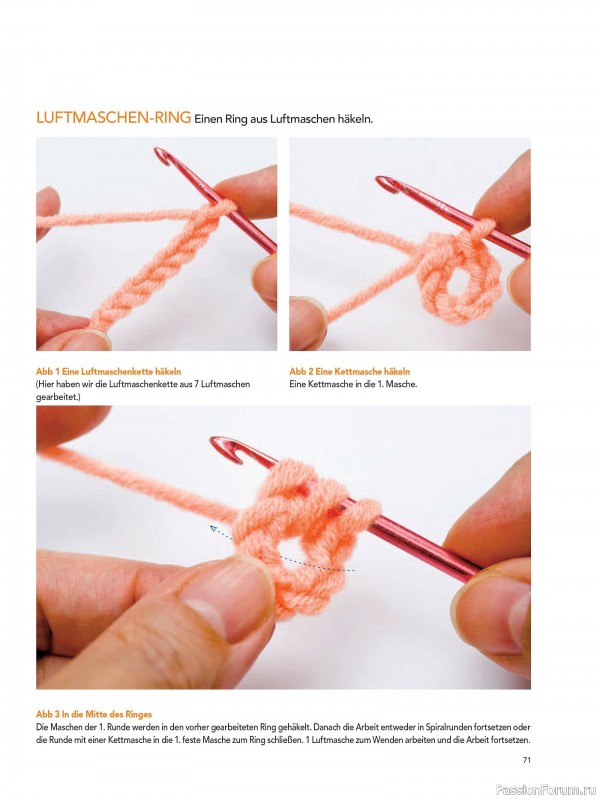 LUFTMASCHEN-RING Einen Ring aus Luftmaschen häkeln.

Abb 1 Eine Luftmaschenkette häkeln
(Hier haben wir die Luftmaschenkette aus 7 Luftmaschen gearbeitet.)

Abb 2 Eine Kettmasche häkeln
Eine Kettmasche in die 1. Masche.

Abb 3 In die Mitte des Ringes
Die Maschen der 1. Runde werden in den vorher gearbeiteten Ring gehäkelt. Danach die Arbeit entweder in Spiralrunden fortsetzen oder die Runde mit einer Kettmasche in die 1. feste Masche zum Ring schließen. 1 Luftmasche zum Wenden arbeiten und die Arbeit fortsetzen.

71

PassionForum.ru