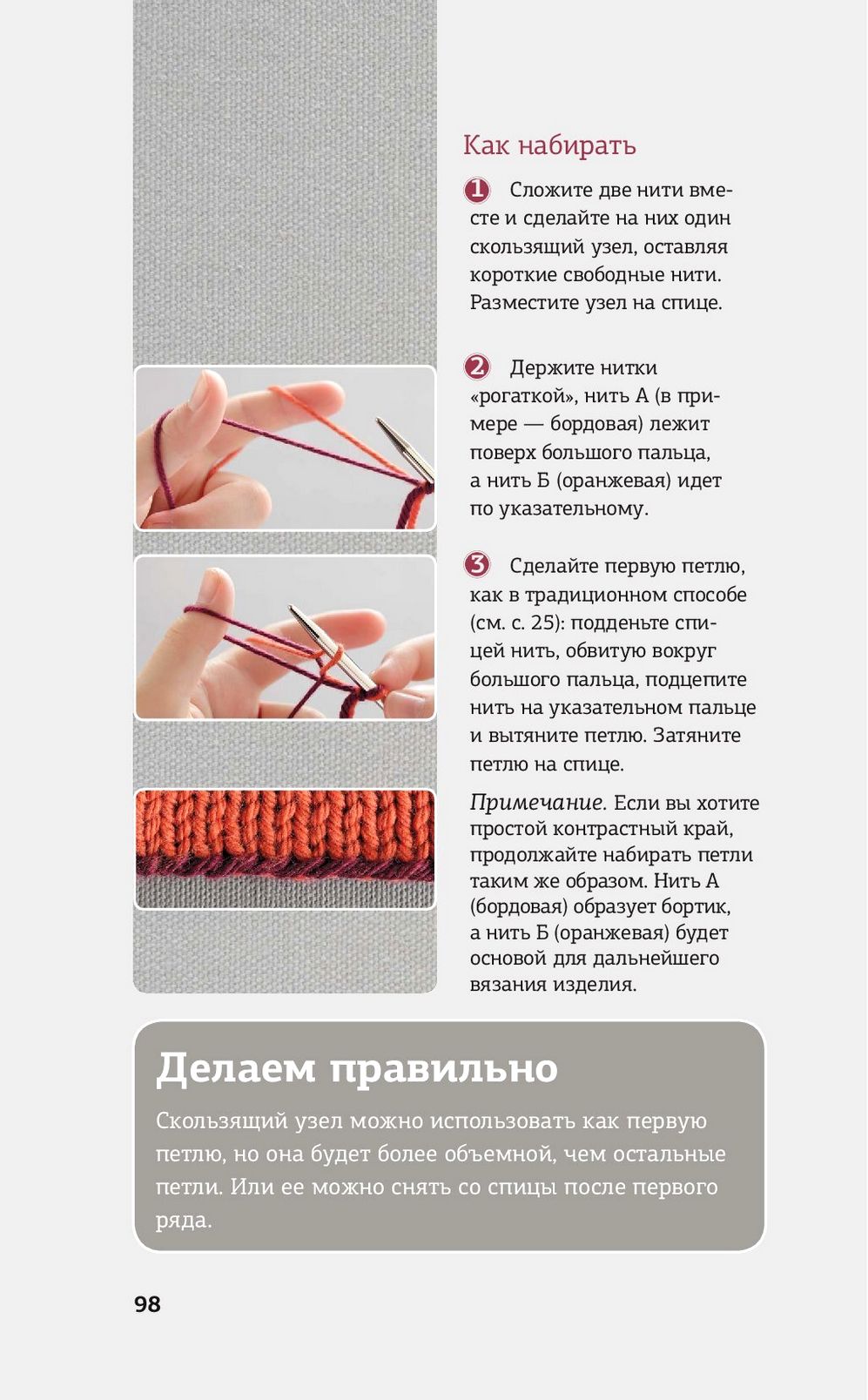 Как набирать

1 Сложите две нити вместе и сделайте на них один скользящий узел, оставляя короткие свободные нити. Разместите узел на спице.

2 Держите нитки «рогаткой», нить А (в примере — бордовая) лежит поверх большого пальца, а нить Б (оранжевая) идет по указательному.

3 Сделайте первую петлю, как в традиционном способе (см. с. 25): подденьте спицей нить, обвитую вокруг большого пальца, подцепите нить на указательном пальце и вытяните петлю. Затяните петлю на спице.

Примечание. Если вы хотите простой контрастный край, продолжайте набирать петли таким же образом. Нить А (бордовая) образует бортик, а нить Б (оранжевая) будет основой для дальнейшего вязания изделия.

Делаем правильно

Скользящий узел можно использовать как первую петлю, но она будет более объемной, чем остальные петли. Или ее можно снять со спицы после первого ряда.

98