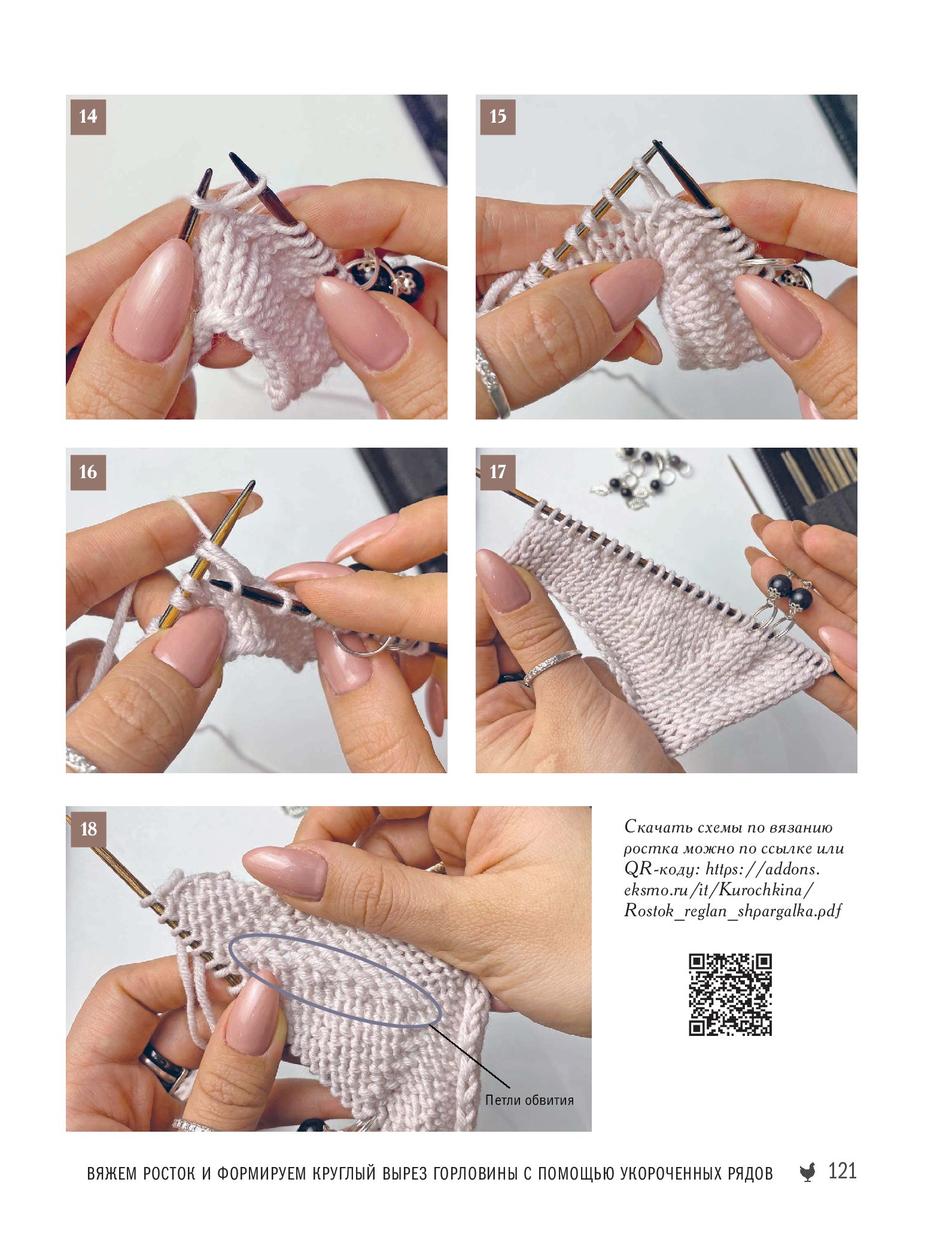 14

15

16

17

18

Петли обвития

Скачать схемы по вязанию ростка можно по ссылке или QR-коду: https://addons.eksmo.ru/it/Kurochkina/Rostok_reglan_shpargalka.pdf

ВЯЖЕМ РОСТОК И ФОРМИРУЕМ КРУГЛЫЙ ВЫРЕЗ ГОРЛОВИНЫ С ПОМОЩЬЮ УКОРОЧЕННЫХ РЯДОВ 121