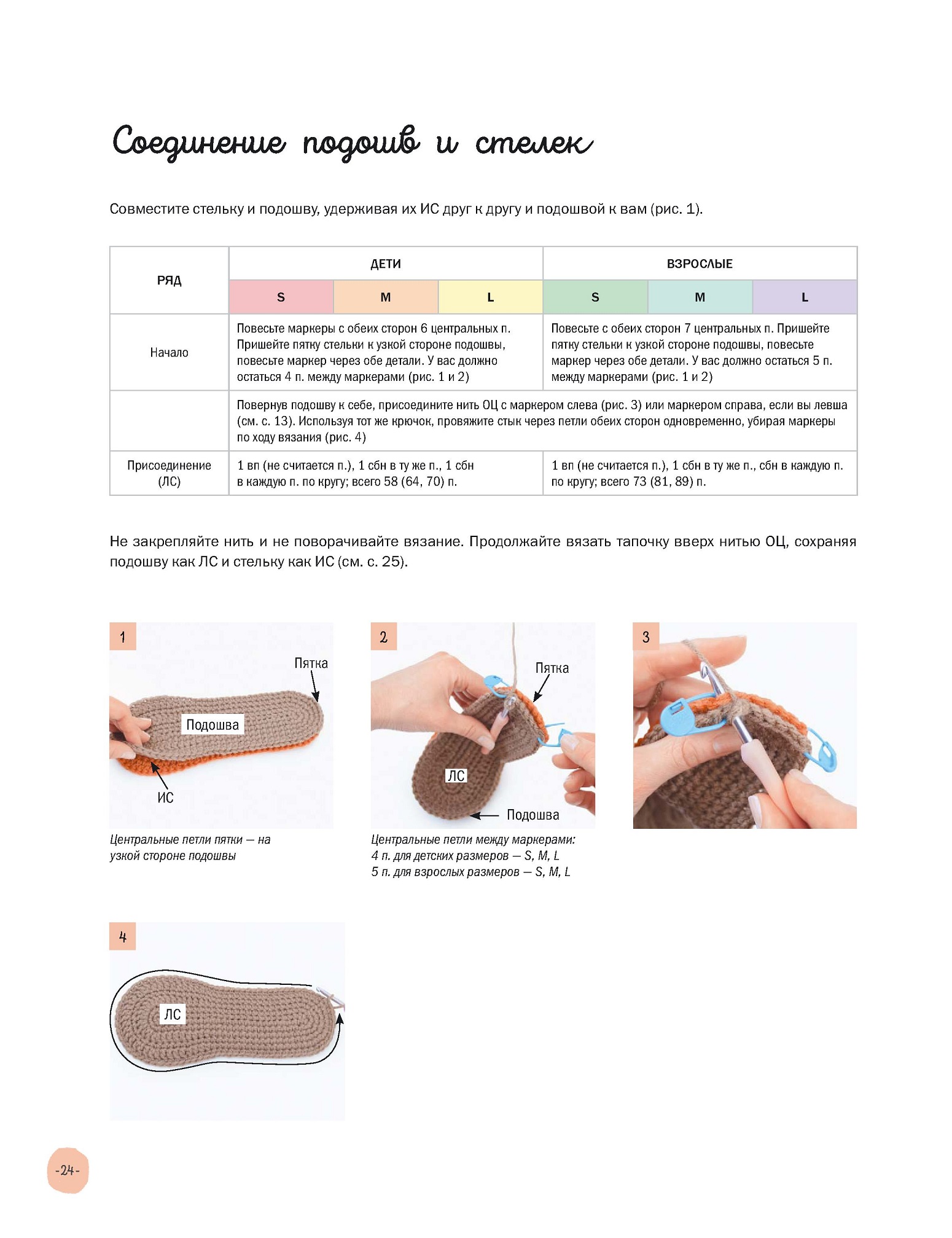 Соединение подошв и стелек

Совместите стельку и подошву, удерживая их ИС друг к другу и подошвой к вам (рис. 1).

| РЯД | ДЕТИ | | | ВЗРОСЛЫЕ | | |
|---|---|---|---|---|---|---|
| | S | M | L | S | M | L |
| Начало | Повесьте маркеры с обеих сторон 6 центральных п. Пришейте пятку стельки к узкой стороне подошвы, повесьте маркер через обе детали. У вас должно остаться 4 п. между маркерами (рис. 1 и 2) | | | Повесьте с обеих сторон 7 центральных п. Пришейте пятку стельки к узкой стороне подошвы, повесьте маркер через обе детали. У вас должно остаться 5 п. между маркерами (рис. 1 и 2) | | |
| | Повернув подошву к себе, присоедините нить ОЦ с маркером слева (рис. 3) или маркером справа, если вы левша (см. с. 13). Используя тот же крючок, провяжите стык через петли обеих сторон одновременно, убирая маркеры по ходу вязания (рис. 4) | | | | | |
| Присоединение (ЛС) | 1 вп (не считается п.), 1 сбн в ту же п., 1 сбн в каждую п. по кругу; всего 58 (64, 70) п. | | | 1 вп (не считается п.), 1 сбн в ту же п., сбн в каждую п. по кругу; всего 73 (81, 89) п. | | |

Не закрепляйте нить и не поворачивайте вязание. Продолжайте вязать тапочку вверх нитью ОЦ, сохраняя подошву как ЛС и стельку как ИС (см. с. 25).

1
Пятка
Подошва
ИС
Центральные петли пятки — на узкой стороне подошвы

2
Пятка
ЛС
Подошва
Центральные петли между маркерами:
4 п. для детских размеров — S, M, L
5 п. для взрослых размеров — S, M, L

3

4
ЛС

-24-