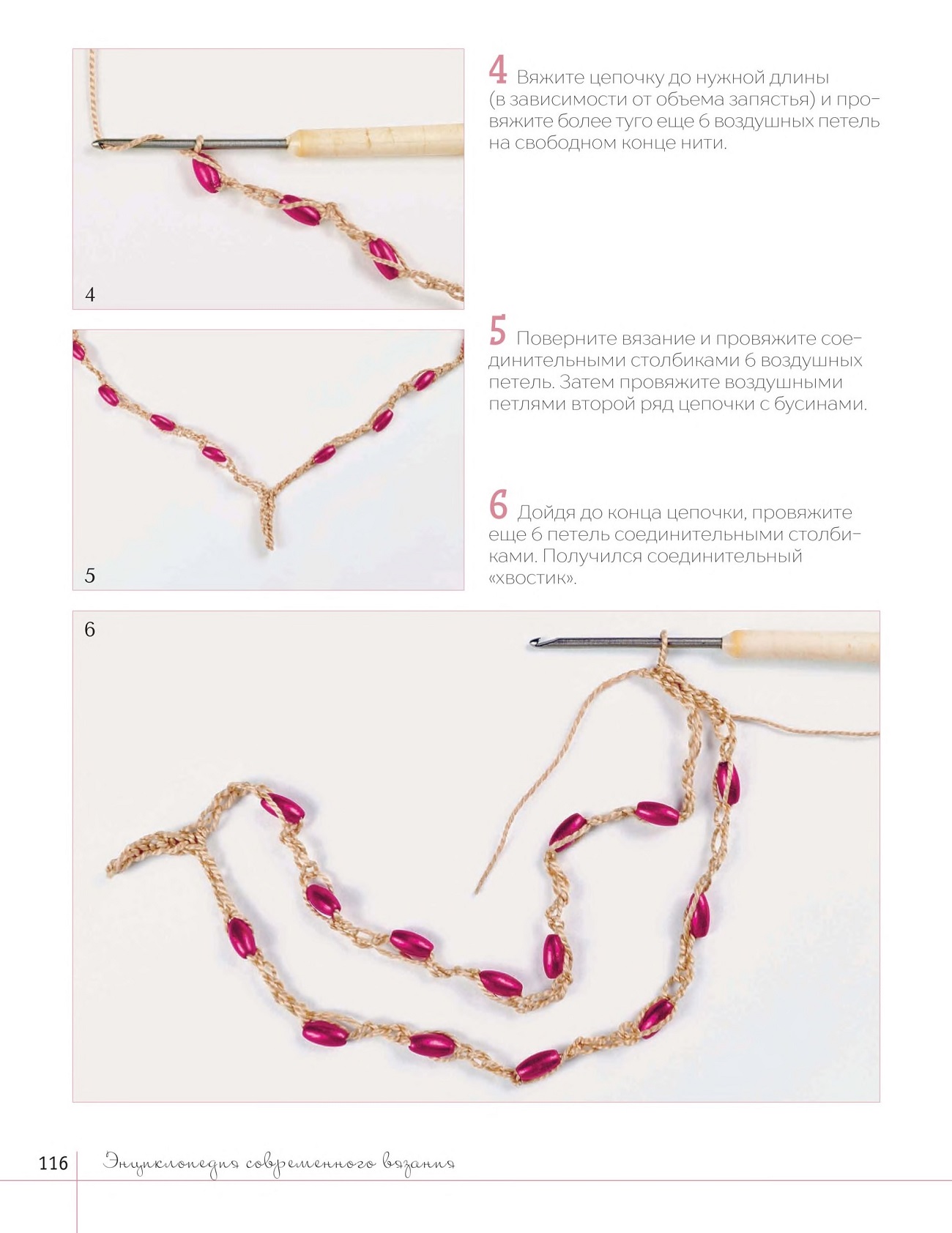 4

4 Вяжите цепочку до нужной длины (в зависимости от объема запястья) и провяжите более туго еще 6 воздушных петель на свободном конце нити.

5

5 Поверните вязание и провяжите соединительными столбиками 6 воздушных петель. Затем провяжите воздушными петлями второй ряд цепочки с бусинами.

6 Дойдя до конца цепочки, провяжите еще 6 петель соединительными столбиками. Получился соединительный «хвостик».

6

116 Энциклопедия современного вязания