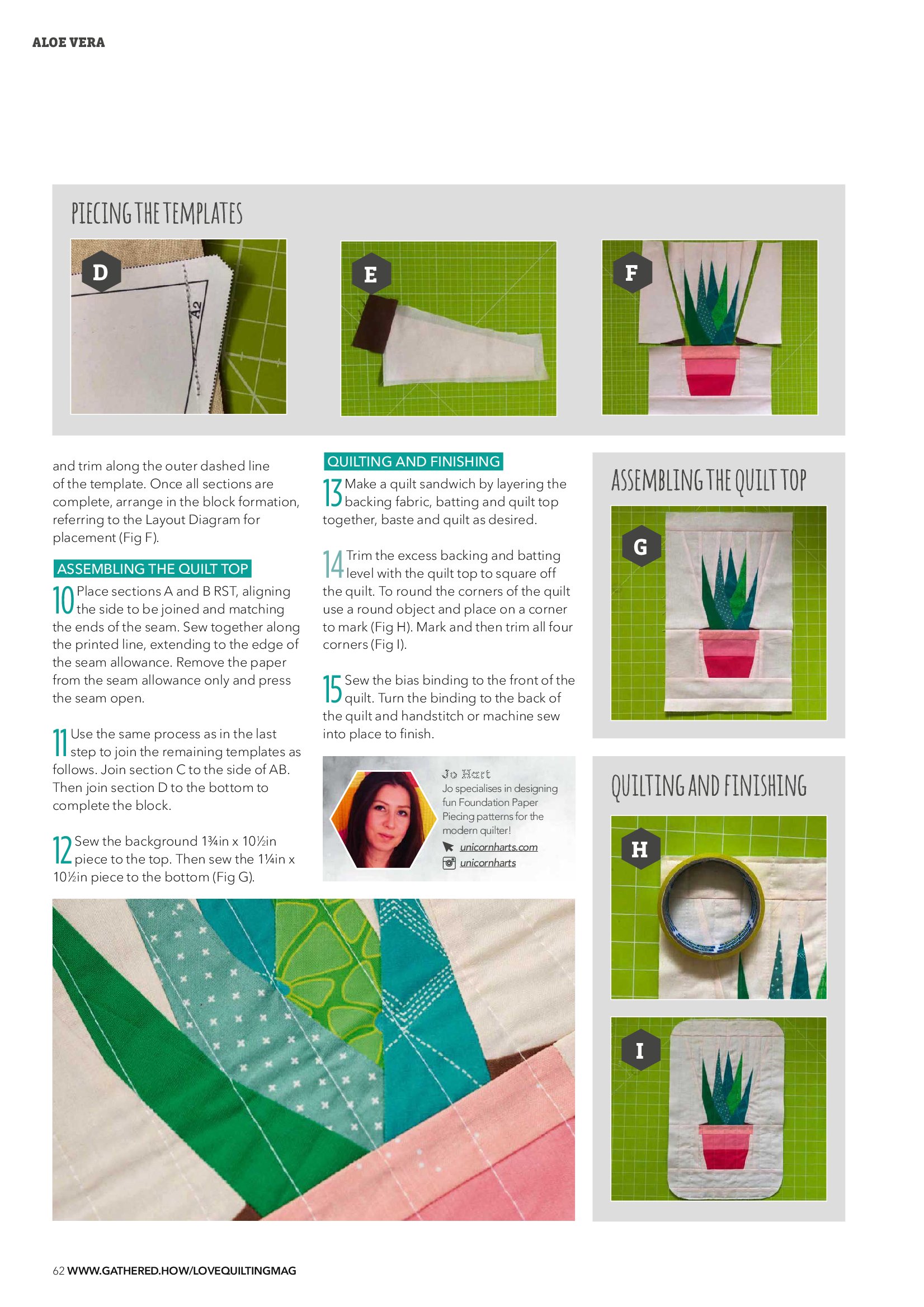 ALOE VERA

PIECING THE TEMPLATES

D

A2

E

F

and trim along the outer dashed line of the template. Once all sections are complete, arrange in the block formation, referring to the Layout Diagram for placement (Fig F).

ASSEMBLING THE QUILT TOP

10 Place sections A and B RST, aligning the side to be joined and matching the ends of the seam. Sew together along the printed line, extending to the edge of the seam allowance. Remove the paper from the seam allowance only and press the seam open.

11 Use the same process as in the last step to join the remaining templates as follows. Join section C to the side of AB. Then join section D to the bottom to complete the block.

12 Sew the background 1¾in x 10½in piece to the top. Then sew the 1¼in x 10½in piece to the bottom (Fig G).

QUILTING AND FINISHING

13 Make a quilt sandwich by layering the backing fabric, batting and quilt top together, baste and quilt as desired.

14 Trim the excess backing and batting level with the quilt top to square off the quilt. To round the corners of the quilt use a round object and place on a corner to mark (Fig H). Mark and then trim all four corners (Fig I).

15 Sew the bias binding to the front of the quilt. Turn the binding to the back of the quilt and handstitch or machine sew into place to finish.

Jo Hart
Jo specialises in designing fun Foundation Paper Piecing patterns for the modern quilter!
unicornharts.com
unicornharts

ASSEMBLING THE QUILT TOP

G

QUILTING AND FINISHING

H

I

62 WWW.GATHERED.HOW/LOVEQUILTINGMAG