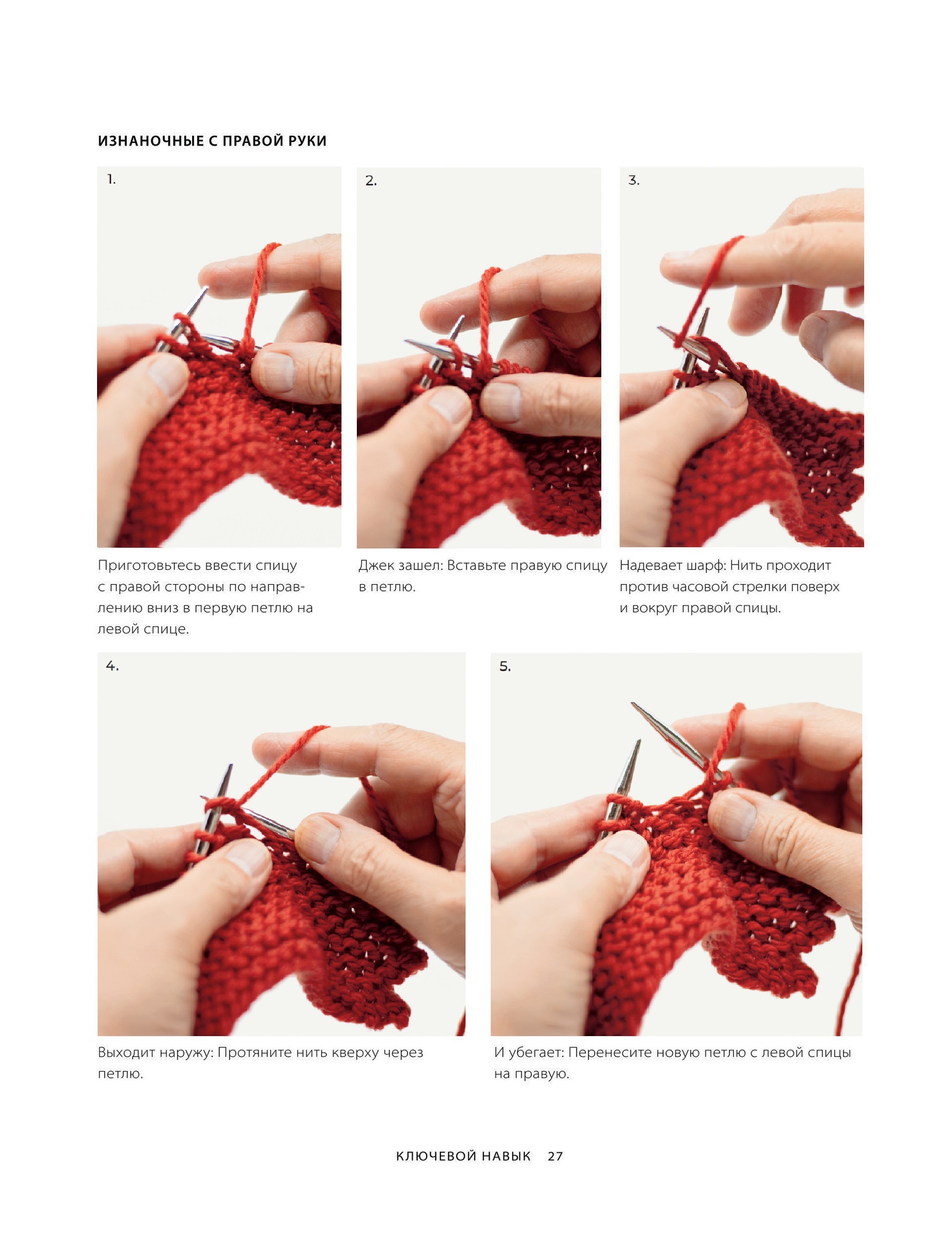 ИЗНАНОЧНЫЕ С ПРАВОЙ РУКИ

1.

Приготовьтесь ввести спицу с правой стороны по направлению вниз в первую петлю на левой спице.

2.

Джек зашел: Вставьте правую спицу в петлю.

3.

Надевает шарф: Нить проходит против часовой стрелки поверх и вокруг правой спицы.

4.

Выходит наружу: Протяните нить кверху через петлю.

5.

И убегает: Перенесите новую петлю с левой спицы на правую.

КЛЮЧЕВОЙ НАВЫК 27