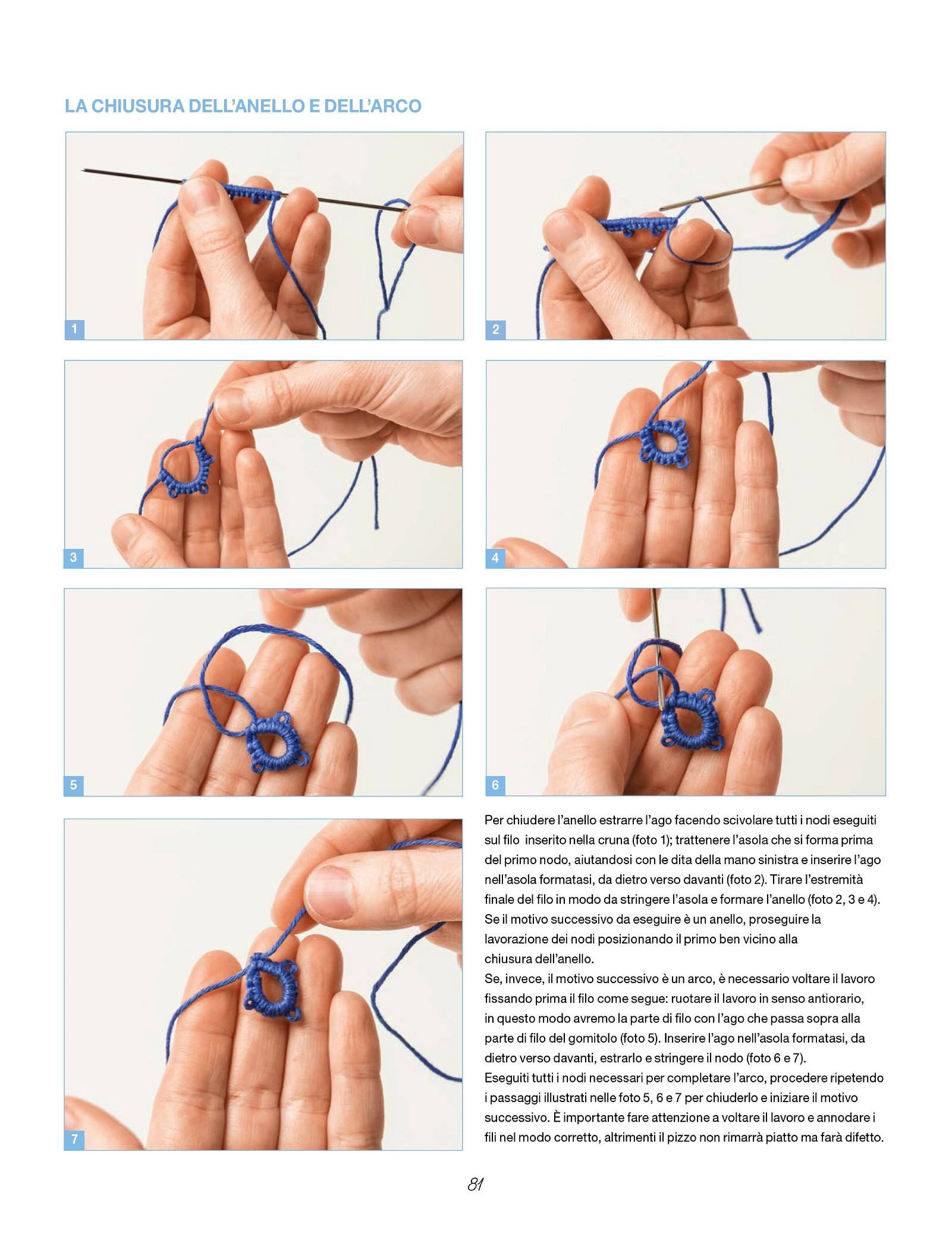 LA CHIUSURA DELL'ANELLO E DELL'ARCO

1

2

3

4

5

6

7

Per chiudere l'anello estrarre l'ago facendo scivolare tutti i nodi eseguiti sul filo inserito nella cruna (foto 1); trattenere l'asola che si forma prima del primo nodo, aiutandosi con le dita della mano sinistra e inserire l'ago nell'asola formatasi, da dietro verso davanti (foto 2). Tirare l'estremità finale del filo in modo da stringere l'asola e formare l'anello (foto 2, 3 e 4). Se il motivo successivo da eseguire è un anello, proseguire la lavorazione dei nodi posizionando il primo ben vicino alla chiusura dell'anello.
Se, invece, il motivo successivo è un arco, è necessario voltare il lavoro fissando prima il filo come segue: ruotare il lavoro in senso antiorario, in questo modo avremo la parte di filo con l'ago che passa sopra alla parte di filo del gomitolo (foto 5). Inserire l'ago nell'asola formatasi, da dietro verso davanti, estrarlo e stringere il nodo (foto 6 e 7).
Eseguiti tutti i nodi necessari per completare l'arco, procedere ripetendo i passaggi illustrati nelle foto 5, 6 e 7 per chiuderlo e iniziare il motivo successivo. È importante fare attenzione a voltare il lavoro e annodare i fili nel modo corretto, altrimenti il pizzo non rimarrà piatto ma farà difetto.

81