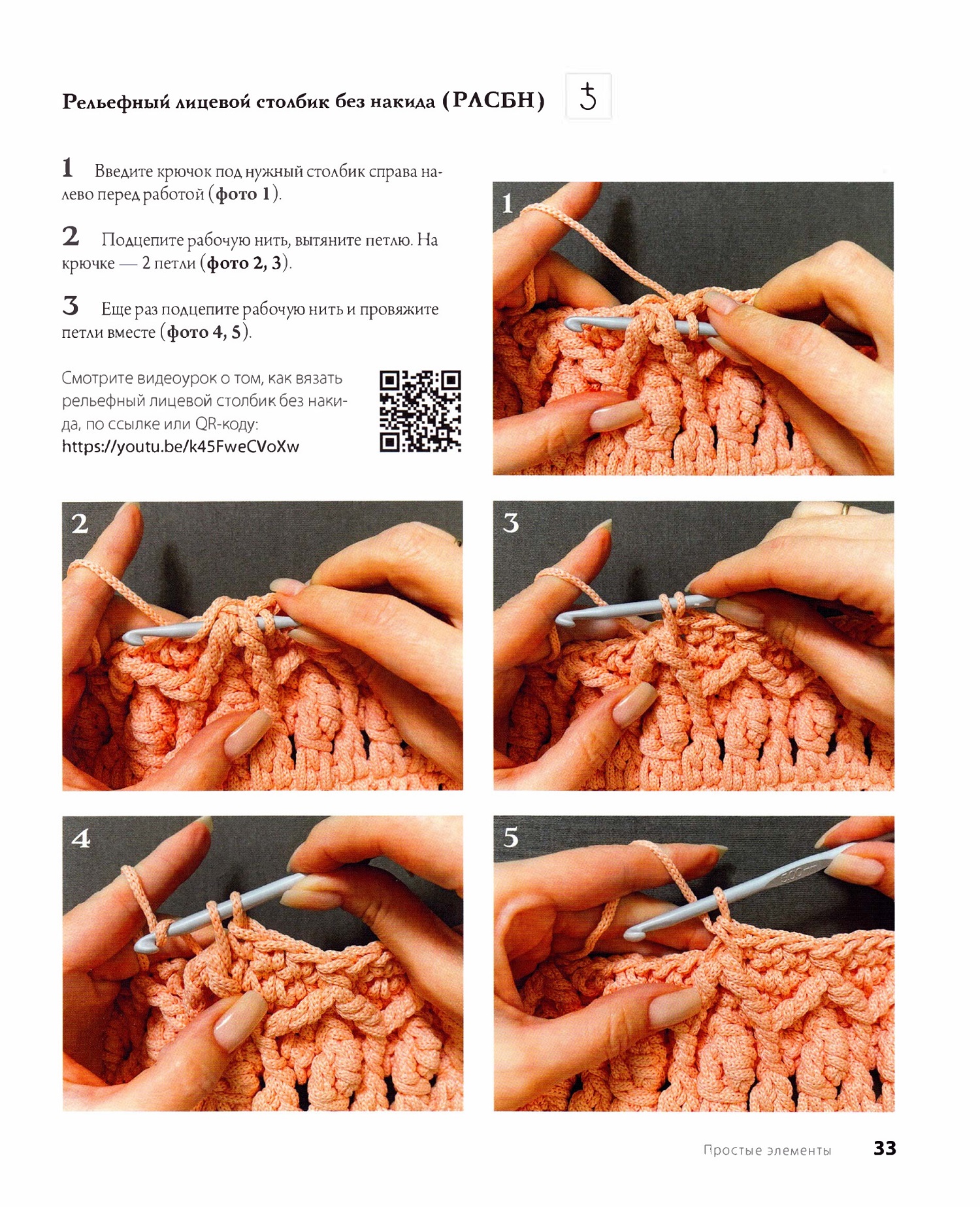 Рельефный лицевой столбик без накида (РЛСБН)

1 Введите крючок под нужный столбик справа налево перед работой (фото 1).

2 Подцепите рабочую нить, вытяните петлю. На крючке — 2 петли (фото 2, 3).

3 Еще раз подцепите рабочую нить и провяжите петли вместе (фото 4, 5).

Смотрите видеоурок о том, как вязать рельефный лицевой столбик без накида, по ссылке или QR-коду:
https://youtu.be/k45FweCVoXw

1

2

3

4

5

Простые элементы 33