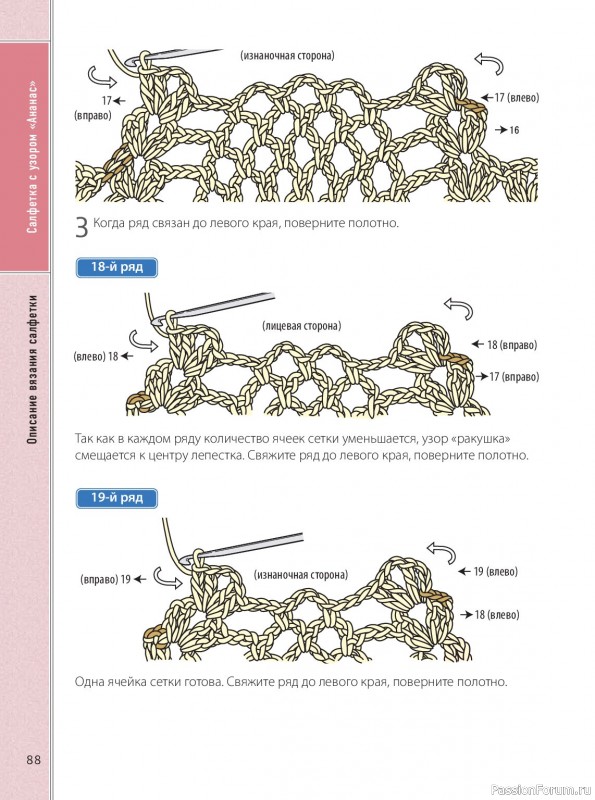 Салфетка с узором «Ананас»

Описание вязания салфетки

(изнаночная сторона)

17

(вправо)

17 (влево)

16

3 Когда ряд связан до левого края, поверните полотно.

18-й ряд

(лицевая сторона)

(влево) 18

18 (вправо)

17 (вправо)

Так как в каждом ряду количество ячеек сетки уменьшается, узор «ракушка» смещается к центру лепестка. Свяжите ряд до левого края, поверните полотно.

19-й ряд

(изнаночная сторона)

(вправо) 19

19 (влево)

18 (влево)

Одна ячейка сетки готова. Свяжите ряд до левого края, поверните полотно.

88

PassionForum.ru