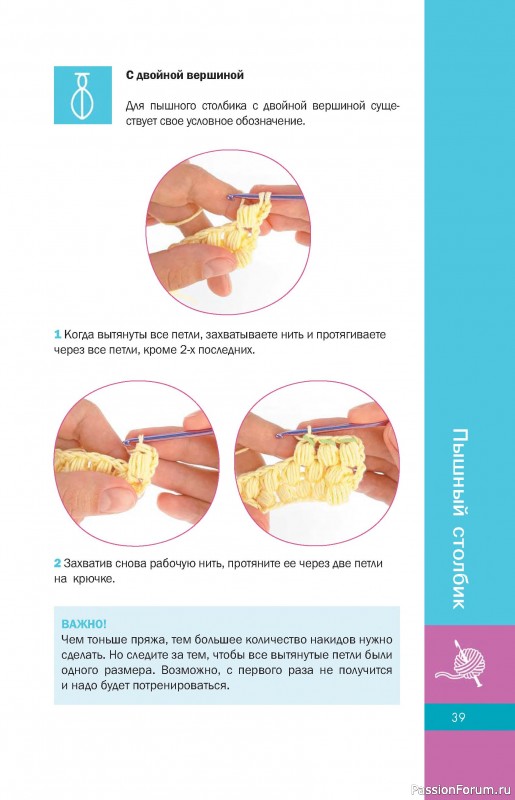 С двойной вершиной

Для пышного столбика с двойной вершиной существует свое условное обозначение.

1 Когда вытянуты все петли, захватываете нить и протягиваете через все петли, кроме 2-х последних.

2 Захватив снова рабочую нить, протяните ее через две петли на крючке.

ВАЖНО!
Чем тоньше пряжа, тем большее количество накидов нужно сделать. Но следите за тем, чтобы все вытянутые петли были одного размера. Возможно, с первого раза не получится и надо будет потренироваться.

Пышный столбик

39

PassionForum.ru