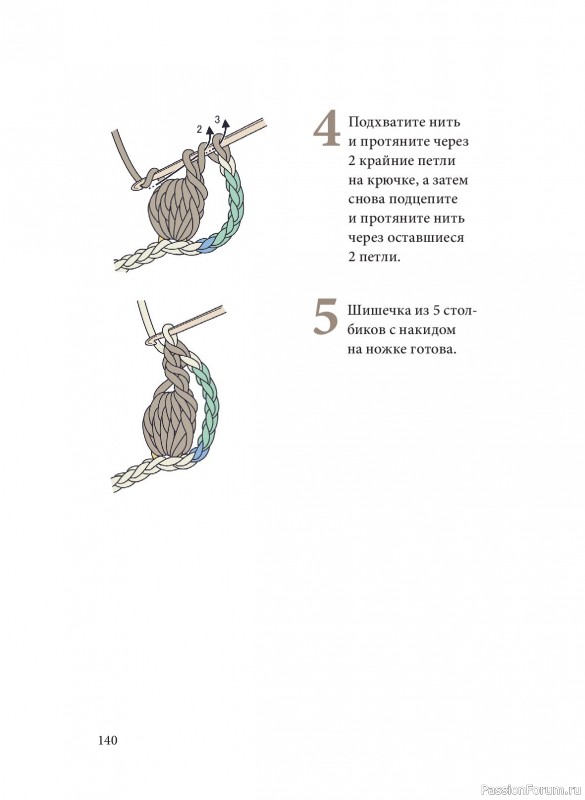 2 3

4 Подхватите нить и протяните через 2 крайние петли на крючке, а затем снова подцепите и протяните нить через оставшиеся 2 петли.

5 Шишечка из 5 столбиков с накидом на ножке готова.

140

PassionForum.ru