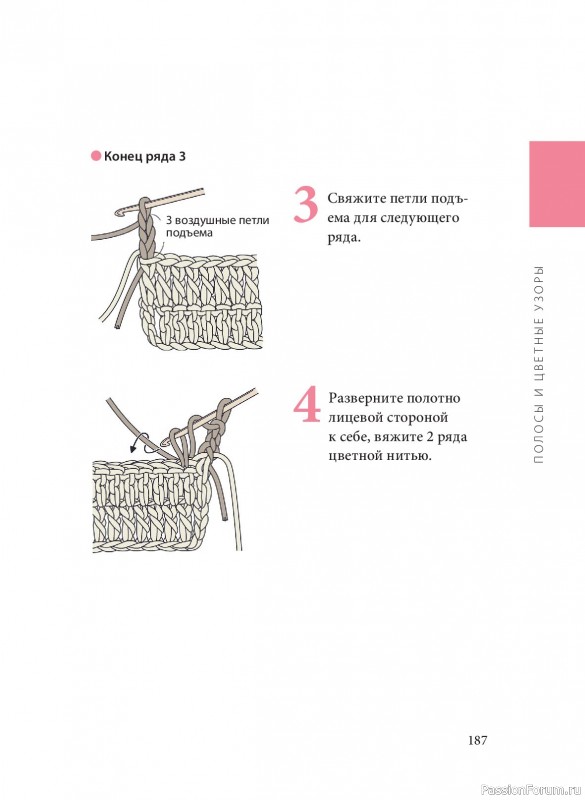 Конец ряда 3

3 воздушные петли подъема

3 Свяжите петли подъема для следующего ряда.

4 Разверните полотно лицевой стороной к себе, вяжите 2 ряда цветной нитью.

ПОЛОСЫ И ЦВЕТНЫЕ УЗОРЫ

187

PassionForum.ru