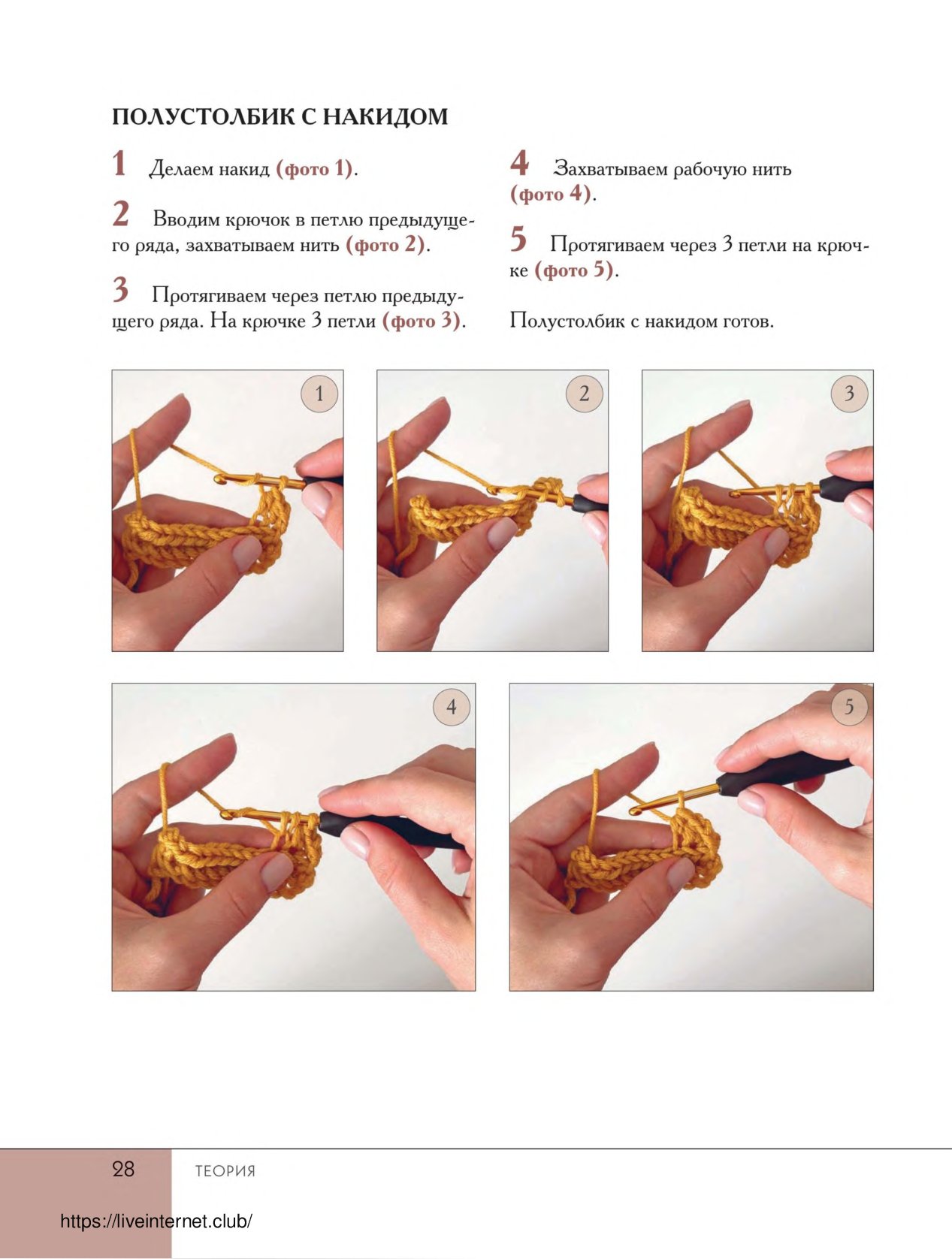 ПОЛУСТОЛБИК С НАКИДОМ

1 Делаем накид (фото 1).

2 Вводим крючок в петлю предыдущего ряда, захватываем нить (фото 2).

3 Протягиваем через петлю предыдущего ряда. На крючке 3 петли (фото 3).

4 Захватываем рабочую нить (фото 4).

5 Протягиваем через 3 петли на крючке (фото 5).

Полустолбик с накидом готов.

1

2

3

4

5

28 ТЕОРИЯ

https://liveinternet.club/