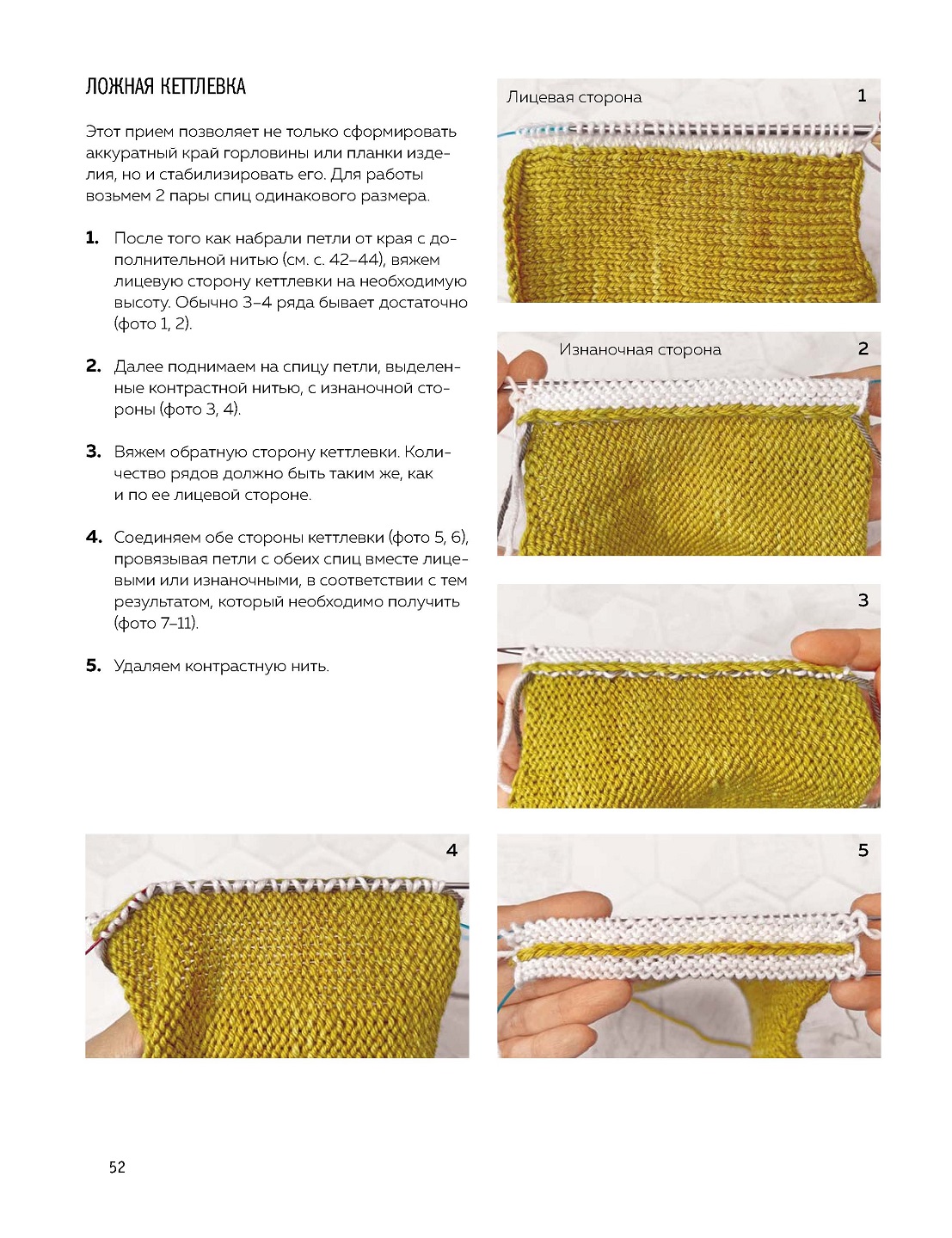 ЛОЖНАЯ КЕТТЛЕВКА

Этот прием позволяет не только сформировать аккуратный край горловины или планки изделия, но и стабилизировать его. Для работы возьмем 2 пары спиц одинакового размера.

1. После того как набрали петли от края с дополнительной нитью (см. с. 42–44), вяжем лицевую сторону кеттлевки на необходимую высоту. Обычно 3–4 ряда бывает достаточно (фото 1, 2).

2. Далее поднимаем на спицу петли, выделенные контрастной нитью, с изнаночной стороны (фото 3, 4).

3. Вяжем обратную сторону кеттлевки. Количество рядов должно быть таким же, как и по ее лицевой стороне.

4. Соединяем обе стороны кеттлевки (фото 5, 6), провязывая петли с обеих спиц вместе лицевыми или изнаночными, в соответствии с тем результатом, который необходимо получить (фото 7–11).

5. Удаляем контрастную нить.

Лицевая сторона 1

Изнаночная сторона 2

3

4

5

52