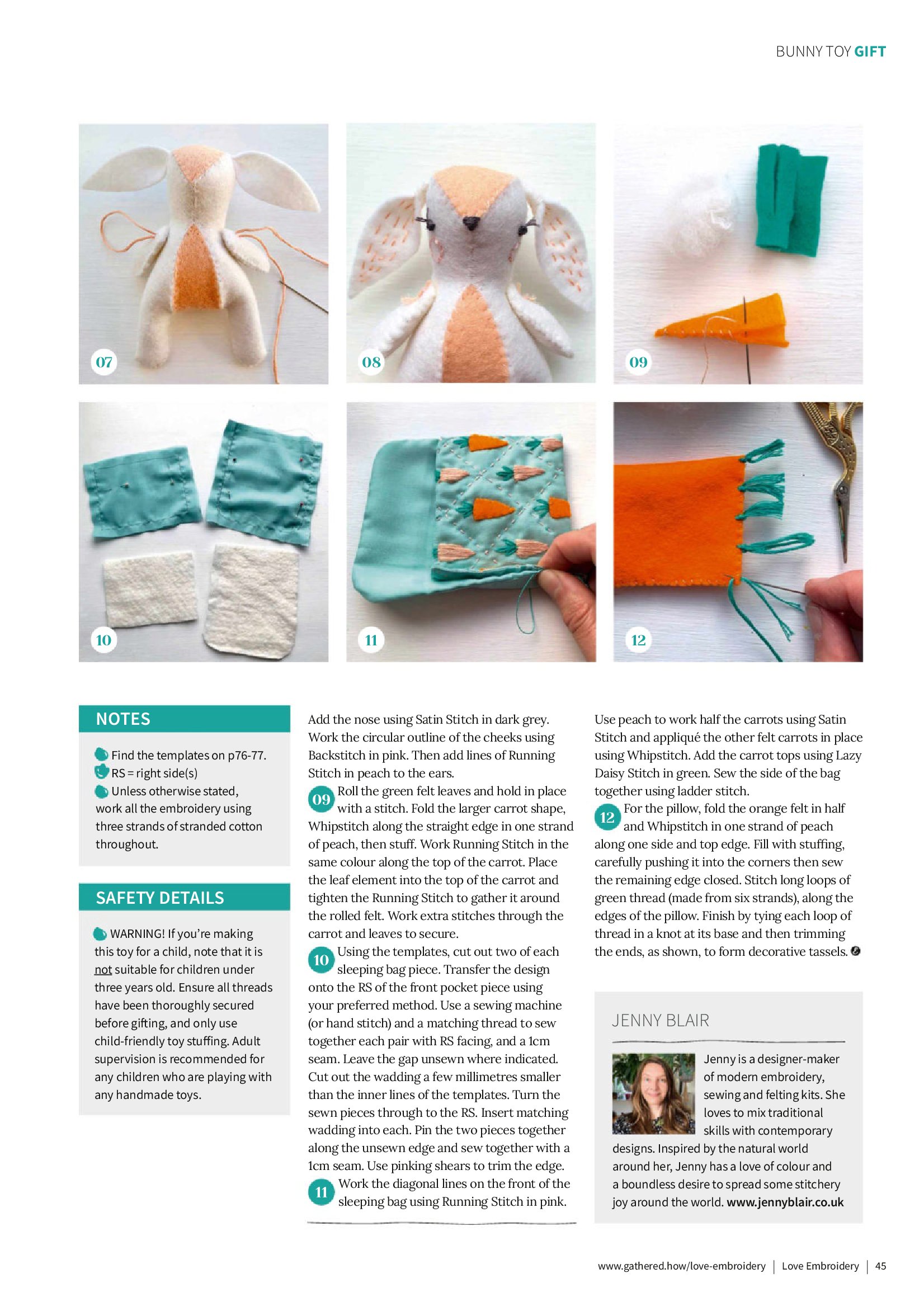 BUNNY TOY GIFT

07

08

09

10

11

12

NOTES

Find the templates on p76-77.
RS = right side(s)
Unless otherwise stated, work all the embroidery using three strands of stranded cotton throughout.

SAFETY DETAILS

WARNING! If you're making this toy for a child, note that it is not suitable for children under three years old. Ensure all threads have been thoroughly secured before gifting, and only use child-friendly toy stuffing. Adult supervision is recommended for any children who are playing with any handmade toys.

Add the nose using Satin Stitch in dark grey. Work the circular outline of the cheeks using Backstitch in pink. Then add lines of Running Stitch in peach to the ears.

09 Roll the green felt leaves and hold in place with a stitch. Fold the larger carrot shape, Whipstitch along the straight edge in one strand of peach, then stuff. Work Running Stitch in the same colour along the top of the carrot. Place the leaf element into the top of the carrot and tighten the Running Stitch to gather it around the rolled felt. Work extra stitches through the carrot and leaves to secure.

10 Using the templates, cut out two of each sleeping bag piece. Transfer the design onto the RS of the front pocket piece using your preferred method. Use a sewing machine (or hand stitch) and a matching thread to sew together each pair with RS facing, and a 1cm seam. Leave the gap unsewn where indicated. Cut out the wadding a few millimetres smaller than the inner lines of the templates. Turn the sewn pieces through to the RS. Insert matching wadding into each. Pin the two pieces together along the unsewn edge and sew together with a 1cm seam. Use pinking shears to trim the edge.

11 Work the diagonal lines on the front of the sleeping bag using Running Stitch in pink.

Use peach to work half the carrots using Satin Stitch and appliqué the other felt carrots in place using Whipstitch. Add the carrot tops using Lazy Daisy Stitch in green. Sew the side of the bag together using ladder stitch.

12 For the pillow, fold the orange felt in half and Whipstitch in one strand of peach along one side and top edge. Fill with stuffing, carefully pushing it into the corners then sew the remaining edge closed. Stitch long loops of green thread (made from six strands), along the edges of the pillow. Finish by tying each loop of thread in a knot at its base and then trimming the ends, as shown, to form decorative tassels.

JENNY BLAIR

Jenny is a designer-maker of modern embroidery, sewing and felting kits. She loves to mix traditional skills with contemporary designs. Inspired by the natural world around her, Jenny has a love of colour and a boundless desire to spread some stitchery joy around the world. www.jennyblair.co.uk

www.gathered.how/love-embroidery | Love Embroidery | 45