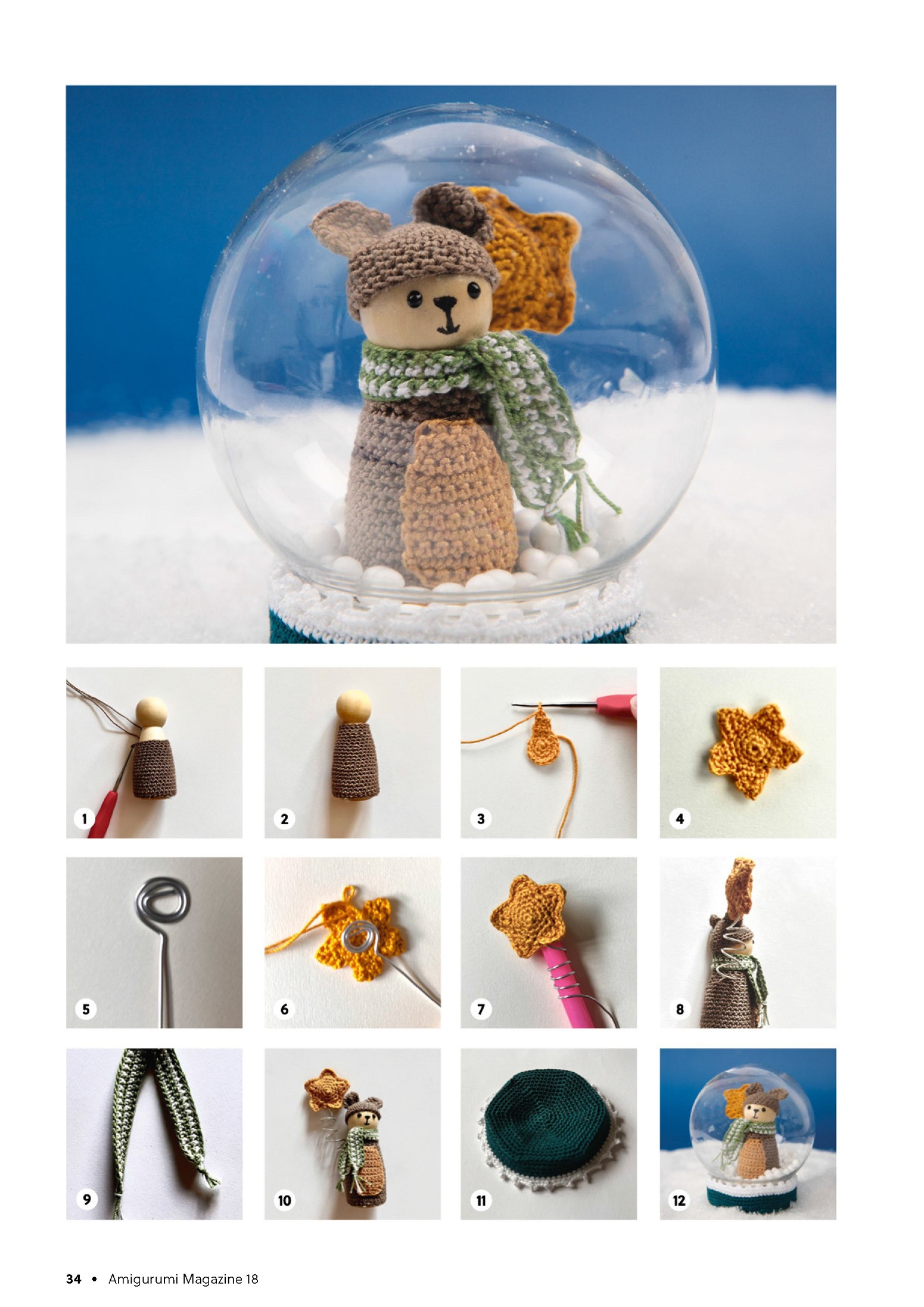 1

2

3

4

5

6

7

8

9

10

11

12

34 • Amigurumi Magazine 18