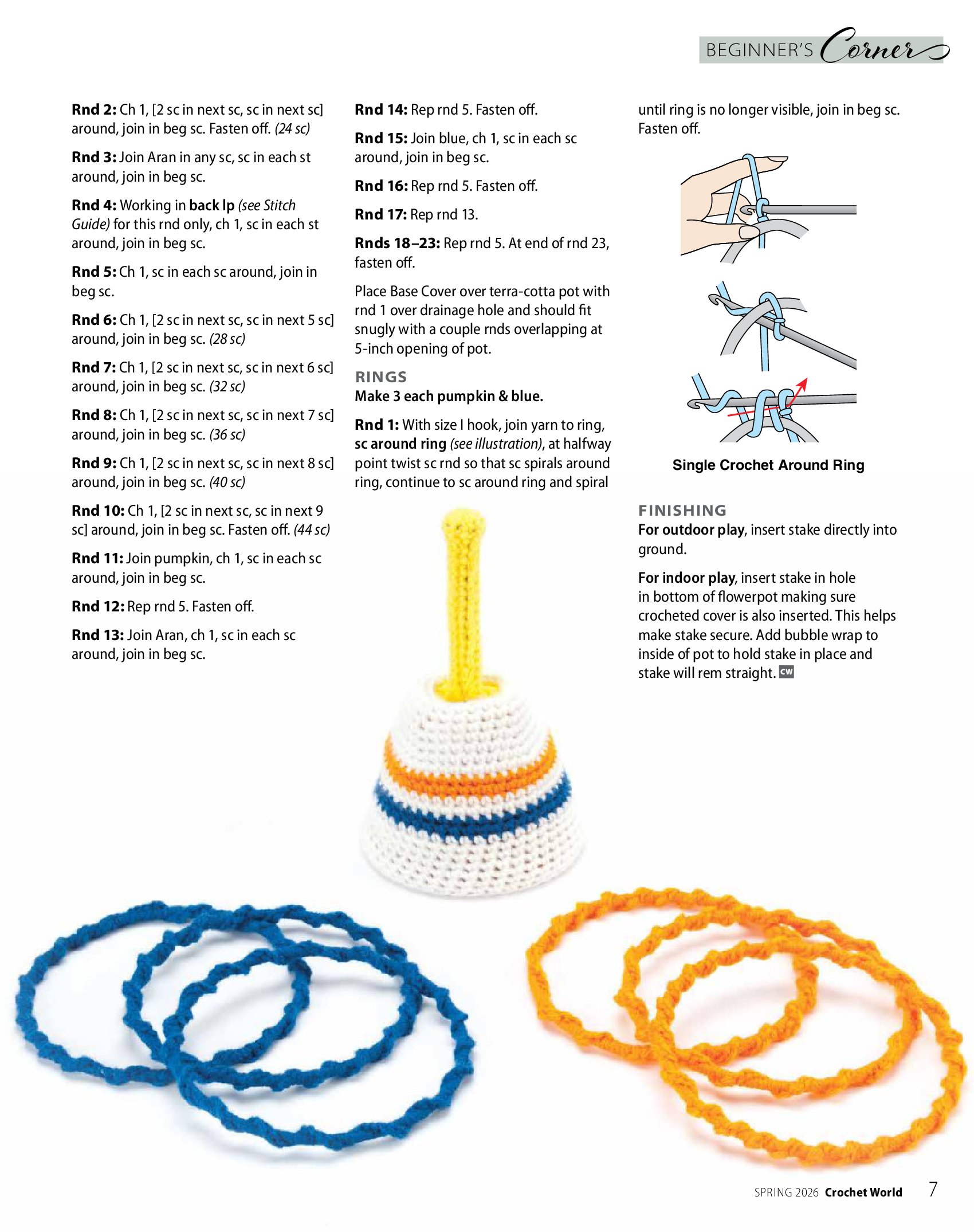 BEGINNER'S Corner

Rnd 2: Ch 1, [2 sc in next sc, sc in next sc] around, join in beg sc. Fasten off. (24 sc)

Rnd 3: Join Aran in any sc, sc in each st around, join in beg sc.

Rnd 4: Working in back lp (see Stitch Guide) for this rnd only, ch 1, sc in each st around, join in beg sc.

Rnd 5: Ch 1, sc in each sc around, join in beg sc.

Rnd 6: Ch 1, [2 sc in next sc, sc in next 5 sc] around, join in beg sc. (28 sc)

Rnd 7: Ch 1, [2 sc in next sc, sc in next 6 sc] around, join in beg sc. (32 sc)

Rnd 8: Ch 1, [2 sc in next sc, sc in next 7 sc] around, join in beg sc. (36 sc)

Rnd 9: Ch 1, [2 sc in next sc, sc in next 8 sc] around, join in beg sc. (40 sc)

Rnd 10: Ch 1, [2 sc in next sc, sc in next 9 sc] around, join in beg sc. Fasten off. (44 sc)

Rnd 11: Join pumpkin, ch 1, sc in each sc around, join in beg sc.

Rnd 12: Rep rnd 5. Fasten off.

Rnd 13: Join Aran, ch 1, sc in each sc around, join in beg sc.

Rnd 14: Rep rnd 5. Fasten off.

Rnd 15: Join blue, ch 1, sc in each sc around, join in beg sc.

Rnd 16: Rep rnd 5. Fasten off.

Rnd 17: Rep rnd 13.

Rnds 18–23: Rep rnd 5. At end of rnd 23, fasten off.

Place Base Cover over terra-cotta pot with rnd 1 over drainage hole and should fit snugly with a couple rnds overlapping at 5-inch opening of pot.

RINGS
Make 3 each pumpkin & blue.

Rnd 1: With size I hook, join yarn to ring, sc around ring (see illustration), at halfway point twist sc rnd so that sc spirals around ring, continue to sc around ring and spiral until ring is no longer visible, join in beg sc. Fasten off.

Single Crochet Around Ring

FINISHING
For outdoor play, insert stake directly into ground.

For indoor play, insert stake in hole in bottom of flowerpot making sure crocheted cover is also inserted. This helps make stake secure. Add bubble wrap to inside of pot to hold stake in place and stake will rem straight. CW

SPRING 2026 Crochet World 7