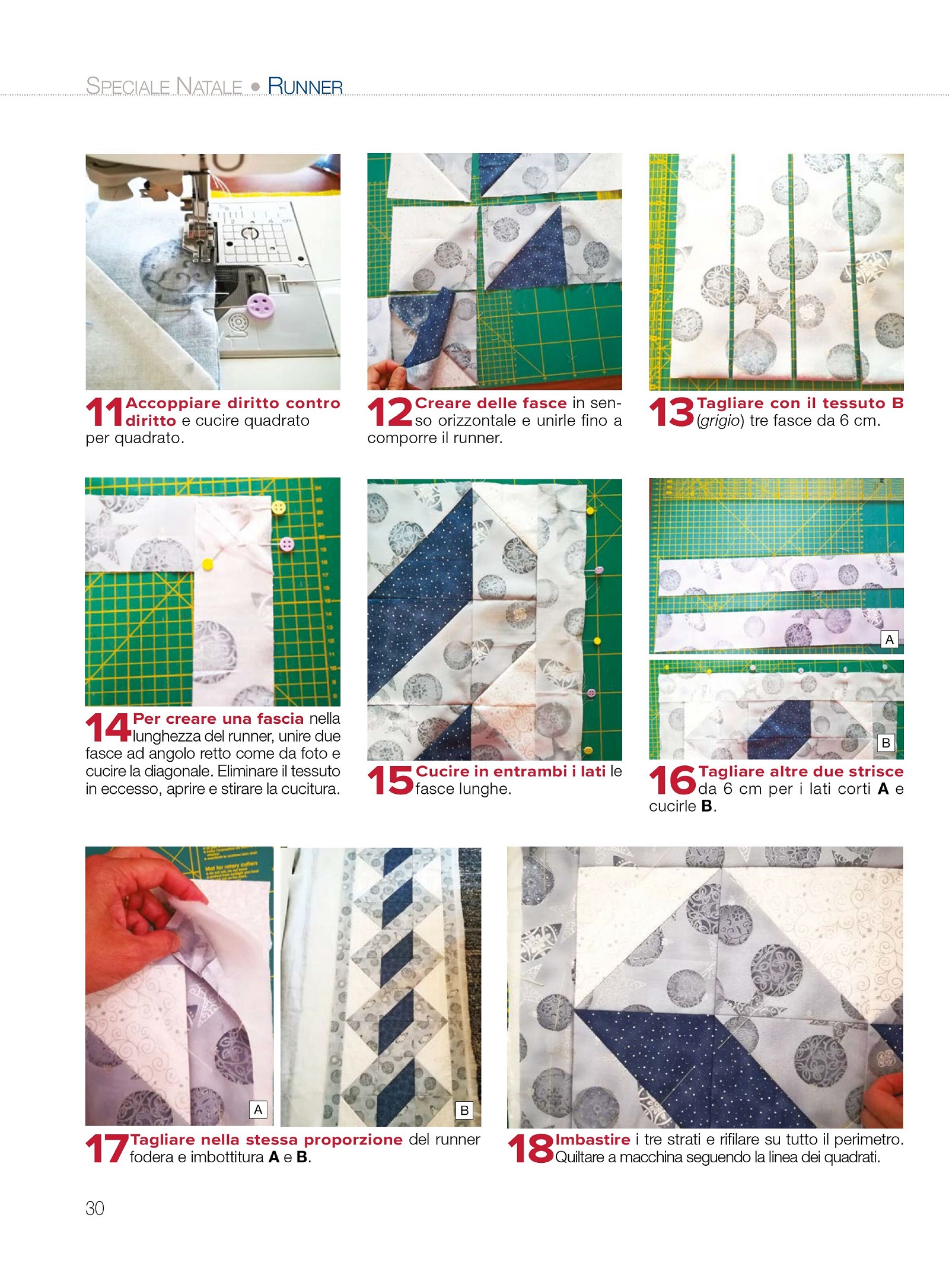 SPECIALE NATALE • RUNNER

11 Accoppiare diritto contro diritto e cucire quadrato per quadrato.

12 Creare delle fasce in senso orizzontale e unirle fino a comporre il runner.

13 Tagliare con il tessuto B (grigio) tre fasce da 6 cm.

14 Per creare una fascia nella lunghezza del runner, unire due fasce ad angolo retto come da foto e cucire la diagonale. Eliminare il tessuto in eccesso, aprire e stirare la cucitura.

15 Cucire in entrambi i lati le fasce lunghe.

A

B

16 Tagliare altre due strisce da 6 cm per i lati corti A e cucirle B.

Mat for rotary cutters

A

B

17 Tagliare nella stessa proporzione del runner fodera e imbottitura A e B.

18 Imbastire i tre strati e rifilare su tutto il perimetro. Quiltare a macchina seguendo la linea dei quadrati.

30