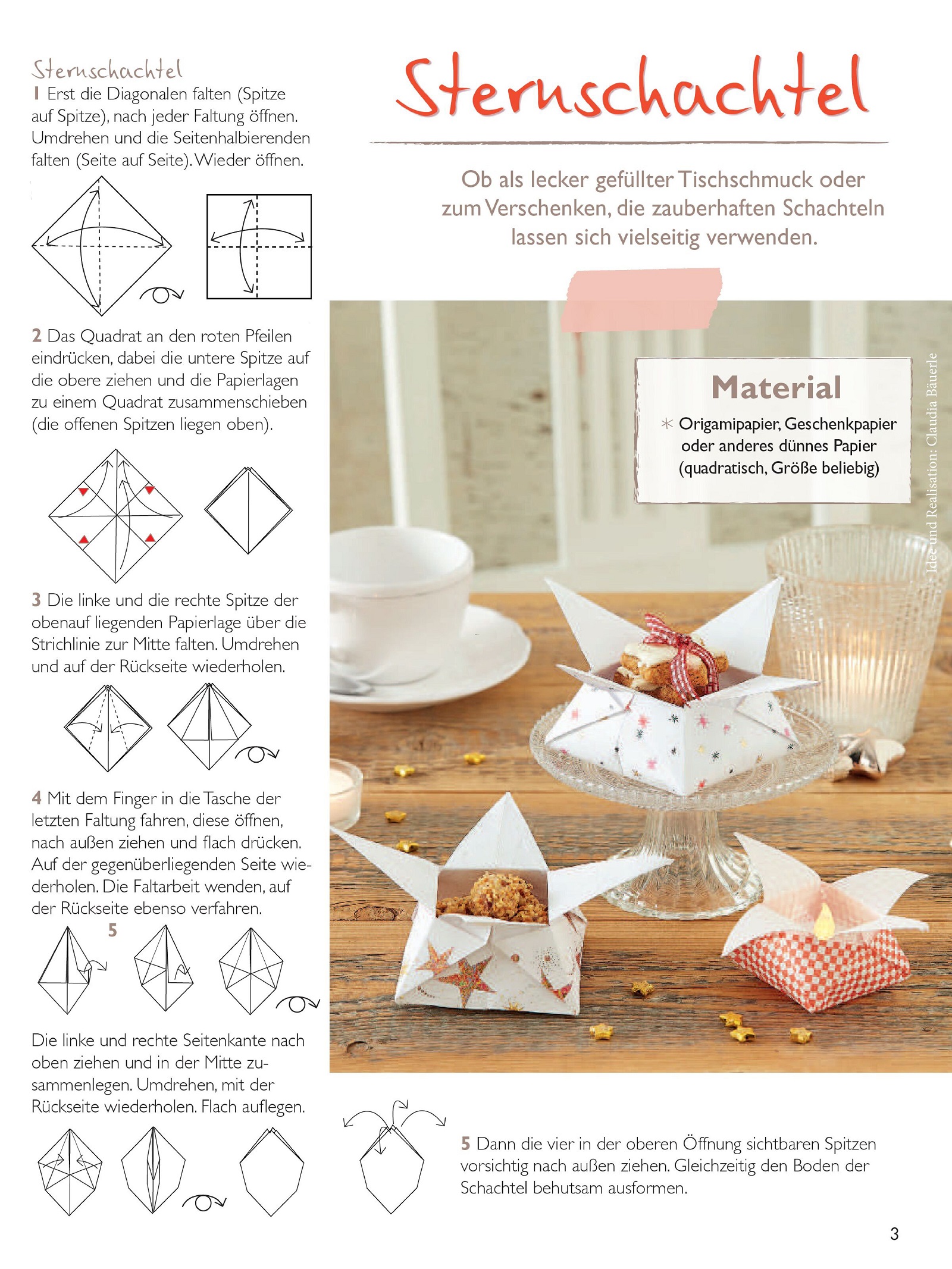 Sternschachtel

1 Erst die Diagonalen falten (Spitze auf Spitze), nach jeder Faltung öffnen. Umdrehen und die Seitenhalbierenden falten (Seite auf Seite). Wieder öffnen.

2 Das Quadrat an den roten Pfeilen eindrücken, dabei die untere Spitze auf die obere ziehen und die Papierlagen zu einem Quadrat zusammenschieben (die offenen Spitzen liegen oben).

3 Die linke und die rechte Spitze der obenauf liegenden Papierlage über die Strichlinie zur Mitte falten. Umdrehen und auf der Rückseite wiederholen.

4 Mit dem Finger in die Tasche der letzten Faltung fahren, diese öffnen, nach außen ziehen und flach drücken. Auf der gegenüberliegenden Seite wiederholen. Die Faltarbeit wenden, auf der Rückseite ebenso verfahren.

5

Die linke und rechte Seitenkante nach oben ziehen und in der Mitte zusammenlegen. Umdrehen, mit der Rückseite wiederholen. Flach auflegen.

Sternschachtel

Ob als lecker gefüllter Tischschmuck oder zum Verschenken, die zauberhaften Schachteln lassen sich vielseitig verwenden.

Material
* Origamipapier, Geschenkpapier oder anderes dünnes Papier (quadratisch, Größe beliebig)

Idee und Realisation: Claudia Bäuerle

5 Dann die vier in der oberen Öffnung sichtbaren Spitzen vorsichtig nach außen ziehen. Gleichzeitig den Boden der Schachtel behutsam ausformen.

3