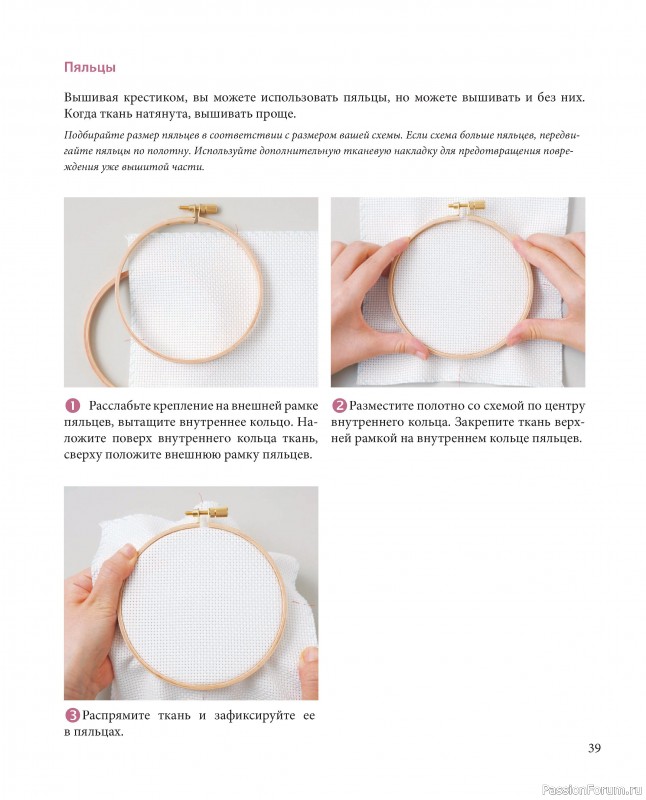 Пяльцы

Вышивая крестиком, вы можете использовать пяльцы, но можете вышивать и без них. Когда ткань натянута, вышивать проще.

Подбирайте размер пяльцев в соответствии с размером вашей схемы. Если схема больше пяльцев, передвигайте пяльцы по полотну. Используйте дополнительную тканевую накладку для предотвращения повреждения уже вышитой части.

1 Расслабьте крепление на внешней рамке пяльцев, вытащите внутреннее кольцо. Наложите поверх внутреннего кольца ткань, сверху положите внешнюю рамку пяльцев.

2 Разместите полотно со схемой по центру внутреннего кольца. Закрепите ткань верхней рамкой на внутреннем кольце пяльцев.

3 Распрямите ткань и зафиксируйте ее в пяльцах.

39

PassionForum.ru