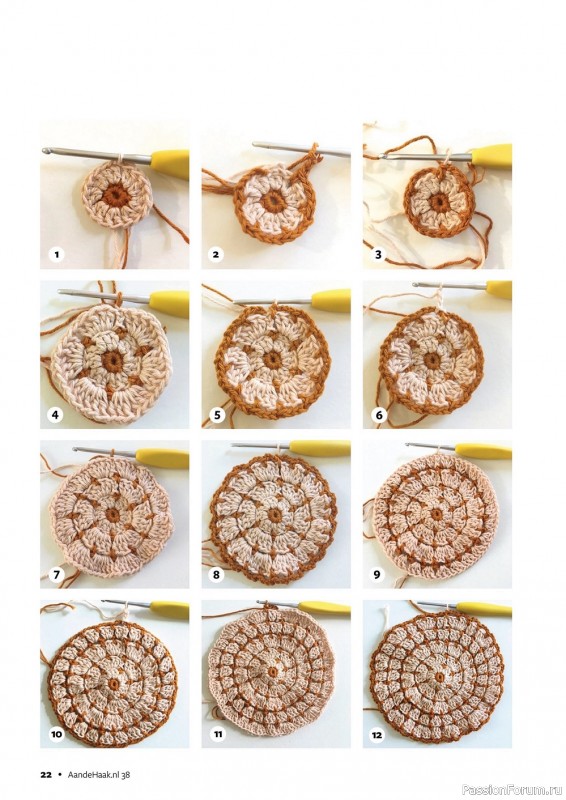 1

2

3

4

5

6

7

8

9

10

11

12

22 • AandeHaak.nl 38

PassionForum.ru