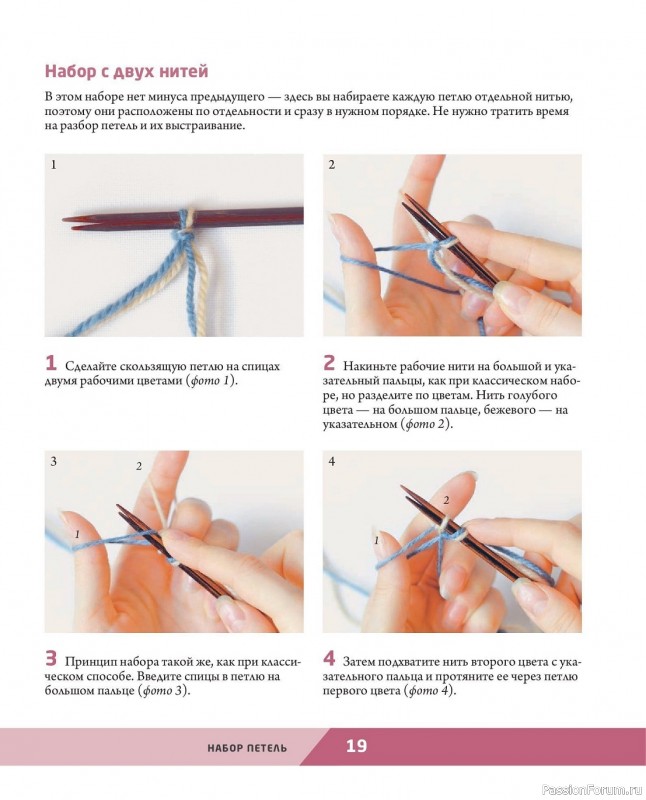 Набор с двух нитей

В этом наборе нет минуса предыдущего — здесь вы набираете каждую петлю отдельной нитью, поэтому они расположены по отдельности и сразу в нужном порядке. Не нужно тратить время на разбор петель и их выстраивание.

1

2

1 Сделайте скользящую петлю на спицах двумя рабочими цветами (фото 1).

2 Накиньте рабочие нити на большой и указательный пальцы, как при классическом наборе, но разделите по цветам. Нить голубого цвета — на большом пальце, бежевого — на указательном (фото 2).

3

2

1

4

2

1

3 Принцип набора такой же, как при классическом способе. Введите спицы в петлю на большом пальце (фото 3).

4 Затем подхватите нить второго цвета с указательного пальца и протяните ее через петлю первого цвета (фото 4).

НАБОР ПЕТЕЛЬ

19

PassionForum.ru