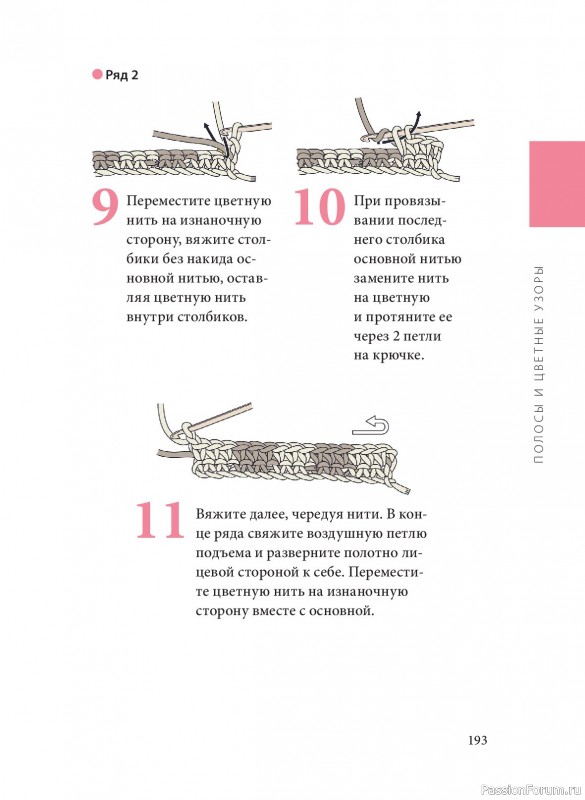 Ряд 2

9 Переместите цветную нить на изнаночную сторону, вяжите столбики без накида основной нитью, оставляя цветную нить внутри столбиков.

10 При провязывании последнего столбика основной нитью замените нить на цветную и протяните ее через 2 петли на крючке.

11 Вяжите далее, чередуя нити. В конце ряда свяжите воздушную петлю подъема и разверните полотно лицевой стороной к себе. Переместите цветную нить на изнаночную сторону вместе с основной.

ПОЛОСЫ И ЦВЕТНЫЕ УЗОРЫ

193

PassionForum.ru