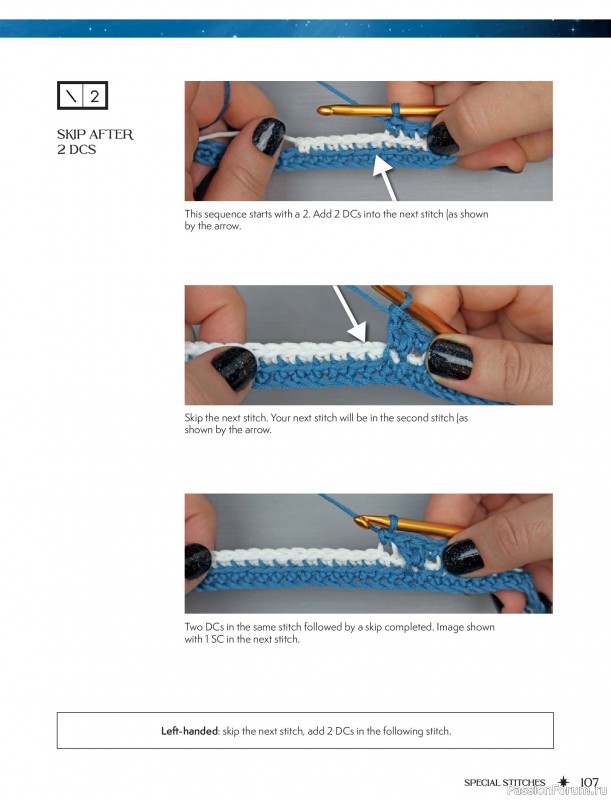 \ 2

SKIP AFTER 2 DCS

This sequence starts with a 2. Add 2 DCs into the next stitch (as shown by the arrow.

Skip the next stitch. Your next stitch will be in the second stitch (as shown by the arrow.

Two DCs in the same stitch followed by a skip completed. Image shown with 1 SC in the next stitch.

**Left-handed**: skip the next stitch, add 2 DCs in the following stitch.

SPECIAL STITCHES 107

PassionForum.ru