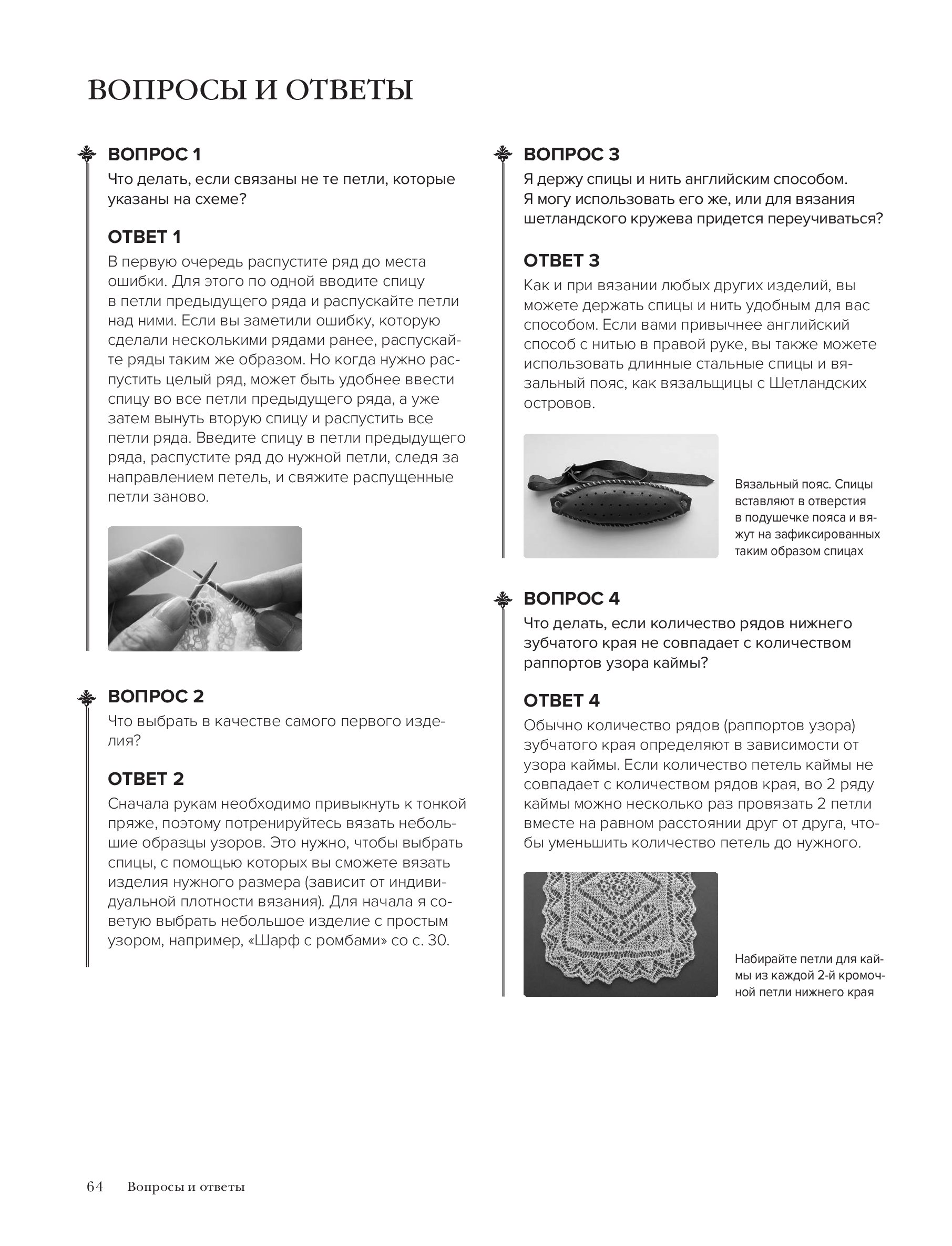 ВОПРОСЫ И ОТВЕТЫ

ВОПРОС 1
Что делать, если связаны не те петли, которые указаны на схеме?

ОТВЕТ 1
В первую очередь распустите ряд до места ошибки. Для этого по одной вводите спицу в петли предыдущего ряда и распускайте петли над ними. Если вы заметили ошибку, которую сделали несколькими рядами ранее, распускайте ряды таким же образом. Но когда нужно распустить целый ряд, может быть удобнее ввести спицу во все петли предыдущего ряда, а уже затем вынуть вторую спицу и распустить все петли ряда. Введите спицу в петли предыдущего ряда, распустите ряд до нужной петли, следя за направлением петель, и свяжите распущенные петли заново.

ВОПРОС 2
Что выбрать в качестве самого первого изделия?

ОТВЕТ 2
Сначала рукам необходимо привыкнуть к тонкой пряже, поэтому потренируйтесь вязать небольшие образцы узоров. Это нужно, чтобы выбрать спицы, с помощью которых вы сможете вязать изделия нужного размера (зависит от индивидуальной плотности вязания). Для начала я советую выбрать небольшое изделие с простым узором, например, «Шарф с ромбами» со с. 30.

ВОПРОС 3
Я держу спицы и нить английским способом. Я могу использовать его же, или для вязания шетландского кружева придется переучиваться?

ОТВЕТ 3
Как и при вязании любых других изделий, вы можете держать спицы и нить удобным для вас способом. Если вами привычнее английский способ с нитью в правой руке, вы также можете использовать длинные стальные спицы и вязальный пояс, как вязальщицы с Шетландских островов.

Вязальный пояс. Спицы вставляют в отверстия в подушечке пояса и вяжут на зафиксированных таким образом спицах

ВОПРОС 4
Что делать, если количество рядов нижнего зубчатого края не совпадает с количеством раппортов узора каймы?

ОТВЕТ 4
Обычно количество рядов (раппортов узора) зубчатого края определяют в зависимости от узора каймы. Если количество петель каймы не совпадает с количеством рядов края, во 2 ряду каймы можно несколько раз провязать 2 петли вместе на равном расстоянии друг от друга, чтобы уменьшить количество петель до нужного.

Набирайте петли для каймы из каждой 2-й кромочной петли нижнего края

64 Вопросы и ответы