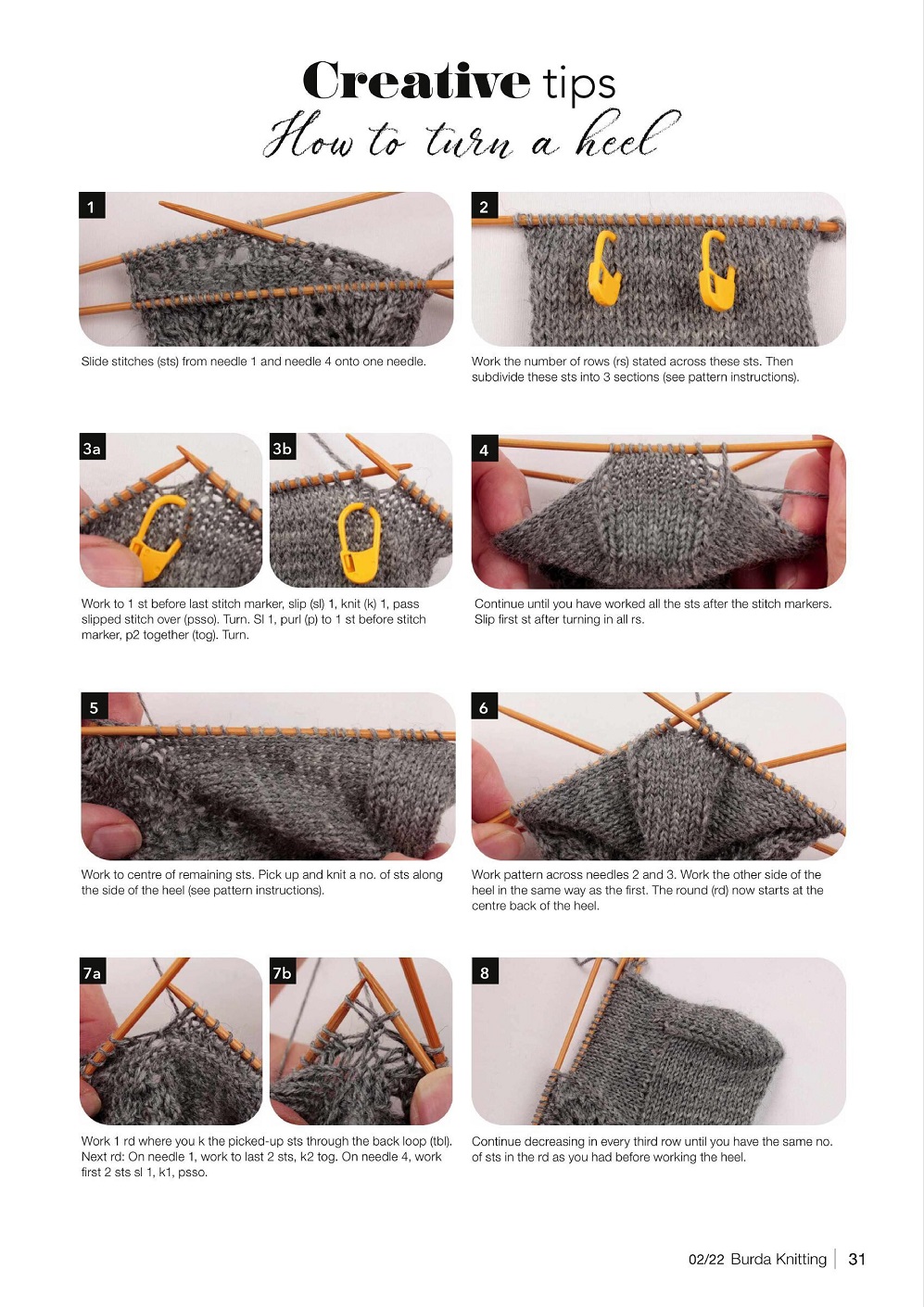 Creative tips
How to turn a heel

1

Slide stitches (sts) from needle 1 and needle 4 onto one needle.

2

Work the number of rows (rs) stated across these sts. Then subdivide these sts into 3 sections (see pattern instructions).

3a

3b

Work to 1 st before last stitch marker, slip (sl) 1, knit (k) 1, pass slipped stitch over (psso). Turn. Sl 1, purl (p) to 1 st before stitch marker, p2 together (tog). Turn.

4

Continue until you have worked all the sts after the stitch markers. Slip first st after turning in all rs.

5

Work to centre of remaining sts. Pick up and knit a no. of sts along the side of the heel (see pattern instructions).

6

Work pattern across needles 2 and 3. Work the other side of the heel in the same way as the first. The round (rd) now starts at the centre back of the heel.

7a

7b

Work 1 rd where you k the picked-up sts through the back loop (tbl). Next rd: On needle 1, work to last 2 sts, k2 tog. On needle 4, work first 2 sts sl 1, k1, psso.

8

Continue decreasing in every third row until you have the same no. of sts in the rd as you had before working the heel.

02/22 Burda Knitting | 31