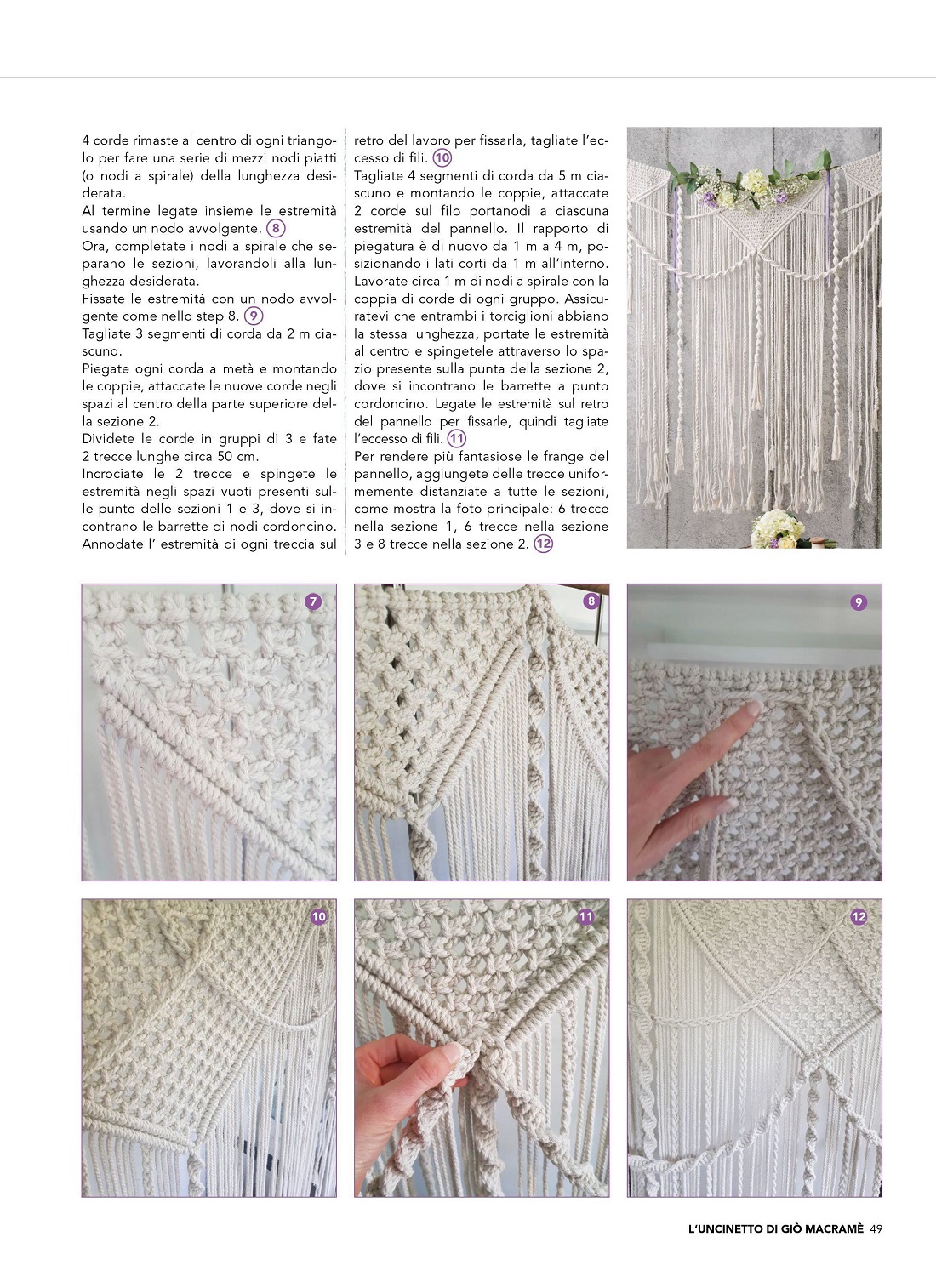 4 corde rimaste al centro di ogni triangolo per fare una serie di mezzi nodi piatti (o nodi a spirale) della lunghezza desiderata.
Al termine legate insieme le estremità usando un nodo avvolgente. 8
Ora, completate i nodi a spirale che separano le sezioni, lavorandoli alla lunghezza desiderata.
Fissate le estremità con un nodo avvolgente come nello step 8. 9
Tagliate 3 segmenti di corda da 2 m ciascuno.
Piegate ogni corda a metà e montando le coppie, attaccate le nuove corde negli spazi al centro della parte superiore della sezione 2.
Dividete le corde in gruppi di 3 e fate 2 trecce lunghe circa 50 cm.
Incrociate le 2 trecce e spingete le estremità negli spazi vuoti presenti sulle punte delle sezioni 1 e 3, dove si incontrano le barrette di nodi cordoncino.
Annodate l' estremità di ogni treccia sul retro del lavoro per fissarla, tagliate l'eccesso di fili. 10
Tagliate 4 segmenti di corda da 5 m ciascuno e montando le coppie, attaccate 2 corde sul filo portanodi a ciascuna estremità del pannello. Il rapporto di piegatura è di nuovo da 1 m a 4 m, posizionando i lati corti da 1 m all'interno.
Lavorate circa 1 m di nodi a spirale con la coppia di corde di ogni gruppo. Assicuratevi che entrambi i torciglioni abbiano la stessa lunghezza, portate le estremità al centro e spingetele attraverso lo spazio presente sulla punta della sezione 2, dove si incontrano le barrette a punto cordoncino. Legate le estremità sul retro del pannello per fissarle, quindi tagliate l'eccesso di fili. 11
Per rendere più fantasiose le frange del pannello, aggiungete delle trecce uniformemente distanziate a tutte le sezioni, come mostra la foto principale: 6 trecce nella sezione 1, 6 trecce nella sezione 3 e 8 trecce nella sezione 2. 12

7
8
9
10
11
12

L'UNCINETTO DI GIÒ MACRAMÈ 49