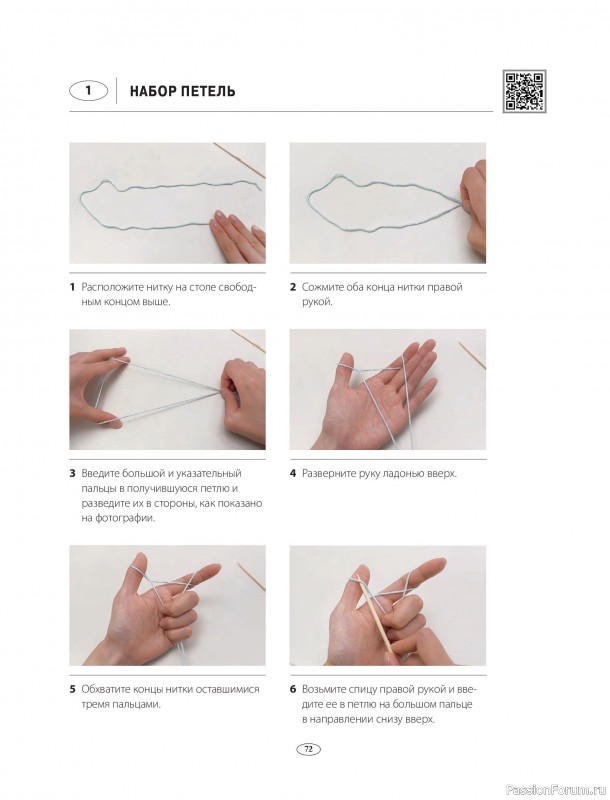 1 НАБОР ПЕТЕЛЬ

1 Расположите нитку на столе свободным концом выше.

2 Сожмите оба конца нитки правой рукой.

3 Введите большой и указательный пальцы в получившуюся петлю и разведите их в стороны, как показано на фотографии.

4 Разверните руку ладонью вверх.

5 Обхватите концы нитки оставшимися тремя пальцами.

6 Возьмите спицу правой рукой и введите ее в петлю на большом пальце в направлении снизу вверх.

72

PassionForum.ru