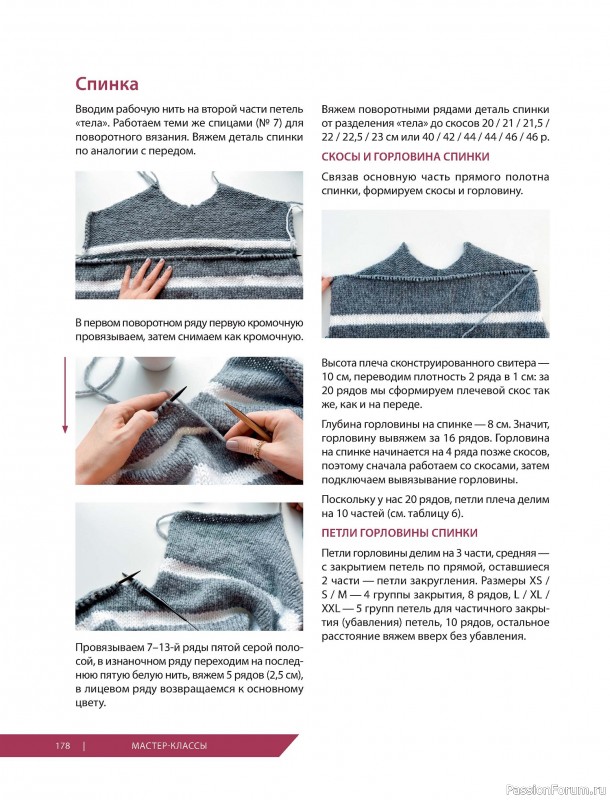 Спинка

Вводим рабочую нить на второй части петель «тела». Работаем теми же спицами (№ 7) для поворотного вязания. Вяжем деталь спинки по аналогии с передом.

В первом поворотном ряду первую кромочную провязываем, затем снимаем как кромочную.

Провязываем 7–13-й ряды пятой серой полосой, в изнаночном ряду переходим на последнюю пятую белую нить, вяжем 5 рядов (2,5 см), в лицевом ряду возвращаемся к основному цвету.

Вяжем поворотными рядами деталь спинки от разделения «тела» до скосов 20 / 21 / 21,5 / 22 / 22,5 / 23 см или 40 / 42 / 44 / 44 / 46 / 46 р.

СКОСЫ И ГОРЛОВИНА СПИНКИ

Связав основную часть прямого полотна спинки, формируем скосы и горловину.

Высота плеча сконструированного свитера — 10 см, переводим плотность 2 ряда в 1 см: за 20 рядов мы сформируем плечевой скос так же, как и на переде.

Глубина горловины на спинке — 8 см. Значит, горловину вывяжем за 16 рядов. Горловина на спинке начинается на 4 ряда позже скосов, поэтому сначала работаем со скосами, затем подключаем вывязывание горловины.

Поскольку у нас 20 рядов, петли плеча делим на 10 частей (см. таблицу 6).

ПЕТЛИ ГОРЛОВИНЫ СПИНКИ

Петли горловины делим на 3 части, средняя — с закрытием петель по прямой, оставшиеся 2 части — петли закругления. Размеры XS / S / M — 4 группы закрытия, 8 рядов, L / XL / XXL — 5 групп петель для частичного закрытия (убавления) петель, 10 рядов, остальное расстояние вяжем вверх без убавления.

178 | МАСТЕР-КЛАССЫ

PassionForum.ru