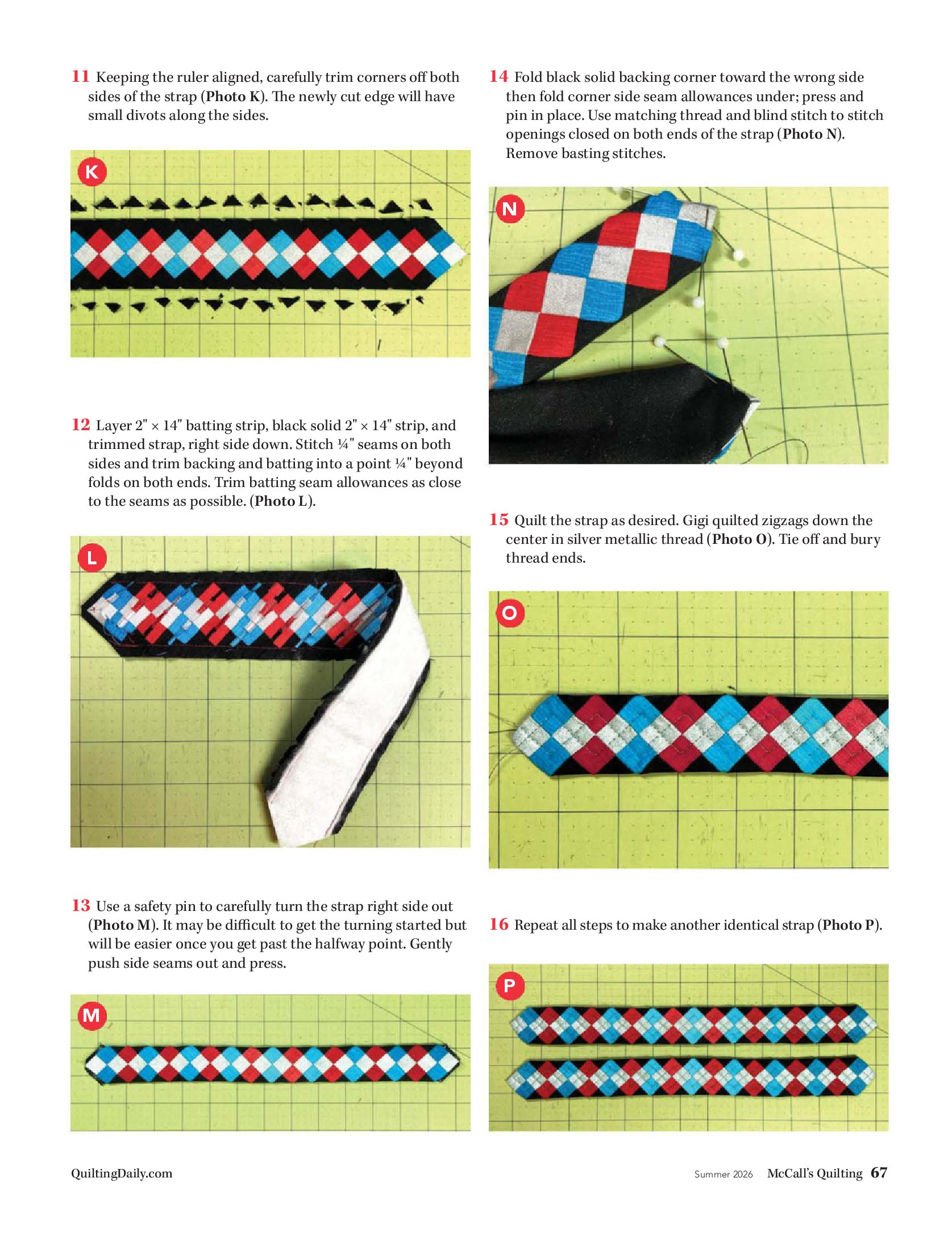 11 Keeping the ruler aligned, carefully trim corners off both sides of the strap (Photo K). The newly cut edge will have small divots along the sides.

K

12 Layer 2" × 14" batting strip, black solid 2" × 14" strip, and trimmed strap, right side down. Stitch ¼" seams on both sides and trim backing and batting into a point ¼" beyond folds on both ends. Trim batting seam allowances as close to the seams as possible. (Photo L).

L

13 Use a safety pin to carefully turn the strap right side out (Photo M). It may be difficult to get the turning started but will be easier once you get past the halfway point. Gently push side seams out and press.

M

14 Fold black solid backing corner toward the wrong side then fold corner side seam allowances under; press and pin in place. Use matching thread and blind stitch to stitch openings closed on both ends of the strap (Photo N). Remove basting stitches.

N

15 Quilt the strap as desired. Gigi quilted zigzags down the center in silver metallic thread (Photo O). Tie off and bury thread ends.

O

16 Repeat all steps to make another identical strap (Photo P).

P

QuiltingDaily.com

Summer 2026 McCall's Quilting 67