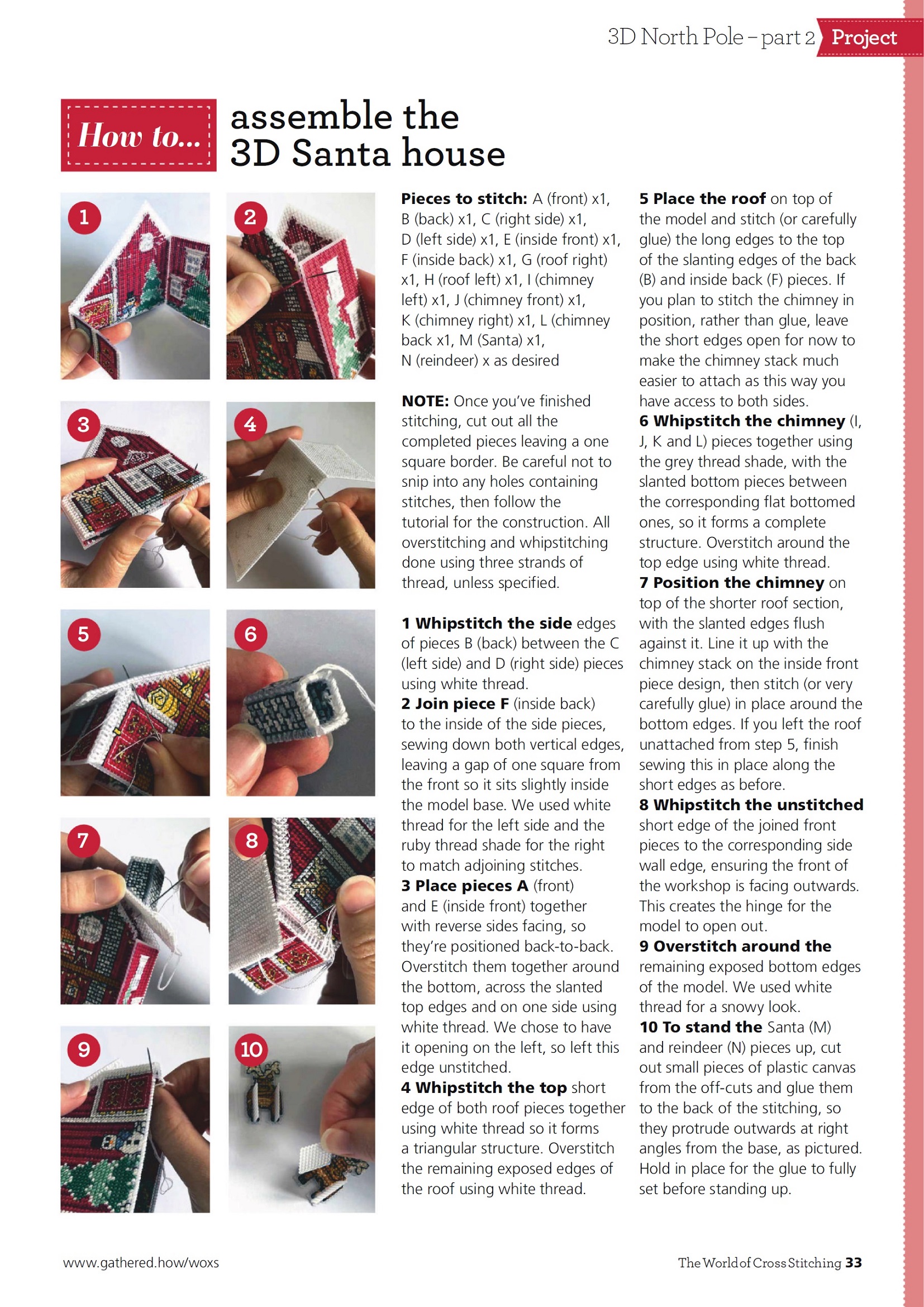 3D North Pole – part 2 Project

How to... assemble the 3D Santa house

1

2

3

4

5

6

7

8

9

10

**Pieces to stitch:** A (front) x1, B (back) x1, C (right side) x1, D (left side) x1, E (inside front) x1, F (inside back) x1, G (roof right) x1, H (roof left) x1, I (chimney left) x1, J (chimney front) x1, K (chimney right) x1, L (chimney back x1, M (Santa) x1, N (reindeer) x as desired

**NOTE:** Once you've finished stitching, cut out all the completed pieces leaving a one square border. Be careful not to snip into any holes containing stitches, then follow the tutorial for the construction. All overstitching and whipstitching done using three strands of thread, unless specified.

**1 Whipstitch the side** edges of pieces B (back) between the C (left side) and D (right side) pieces using white thread.
**2 Join piece F** (inside back) to the inside of the side pieces, sewing down both vertical edges, leaving a gap of one square from the front so it sits slightly inside the model base. We used white thread for the left side and the ruby thread shade for the right to match adjoining stitches.
**3 Place pieces A** (front) and E (inside front) together with reverse sides facing, so they're positioned back-to-back. Overstitch them together around the bottom, across the slanted top edges and on one side using white thread. We chose to have it opening on the left, so left this edge unstitched.
**4 Whipstitch the top** short edge of both roof pieces together using white thread so it forms a triangular structure. Overstitch the remaining exposed edges of the roof using white thread.
**5 Place the roof** on top of the model and stitch (or carefully glue) the long edges to the top of the slanting edges of the back (B) and inside back (F) pieces. If you plan to stitch the chimney in position, rather than glue, leave the short edges open for now to make the chimney stack much easier to attach as this way you have access to both sides.
**6 Whipstitch the chimney** (I, J, K and L) pieces together using the grey thread shade, with the slanted bottom pieces between the corresponding flat bottomed ones, so it forms a complete structure. Overstitch around the top edge using white thread.
**7 Position the chimney** on top of the shorter roof section, with the slanted edges flush against it. Line it up with the chimney stack on the inside front piece design, then stitch (or very carefully glue) in place around the bottom edges. If you left the roof unattached from step 5, finish sewing this in place along the short edges as before.
**8 Whipstitch the unstitched** short edge of the joined front pieces to the corresponding side wall edge, ensuring the front of the workshop is facing outwards. This creates the hinge for the model to open out.
**9 Overstitch around the** remaining exposed bottom edges of the model. We used white thread for a snowy look.
**10 To stand the** Santa (M) and reindeer (N) pieces up, cut out small pieces of plastic canvas from the off-cuts and glue them to the back of the stitching, so they protrude outwards at right angles from the base, as pictured. Hold in place for the glue to fully set before standing up.

www.gathered.how/woxs

The World of Cross Stitching 33