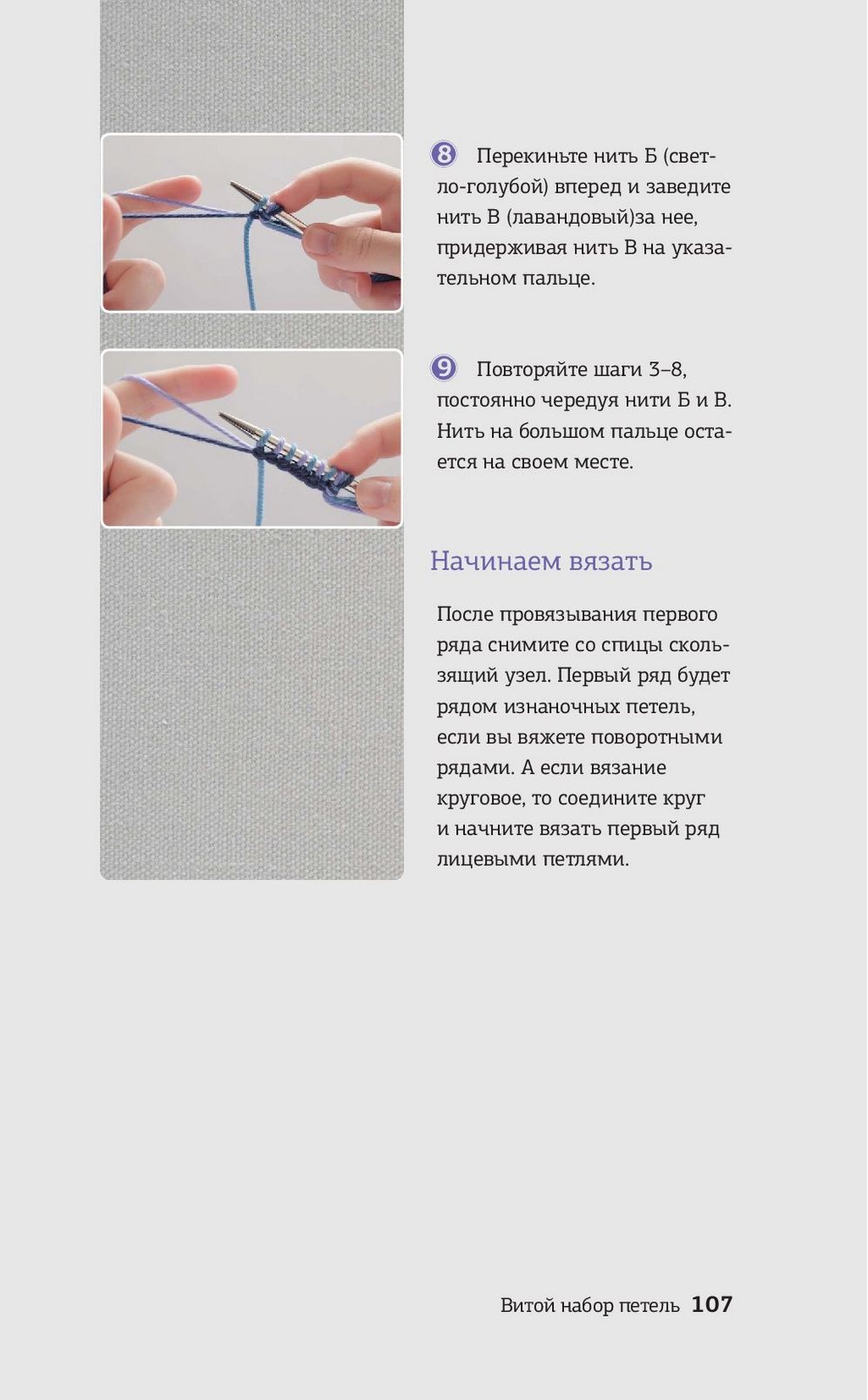 8 Перекиньте нить Б (светло-голубой) вперед и заведите нить В (лавандовый)за нее, придерживая нить В на указательном пальце.

9 Повторяйте шаги 3–8, постоянно чередуя нити Б и В. Нить на большом пальце остается на своем месте.

Начинаем вязать

После провязывания первого ряда снимите со спицы скользящий узел. Первый ряд будет рядом изнаночных петель, если вы вяжете поворотными рядами. А если вязание круговое, то соедините круг и начните вязать первый ряд лицевыми петлями.

Витой набор петель 107