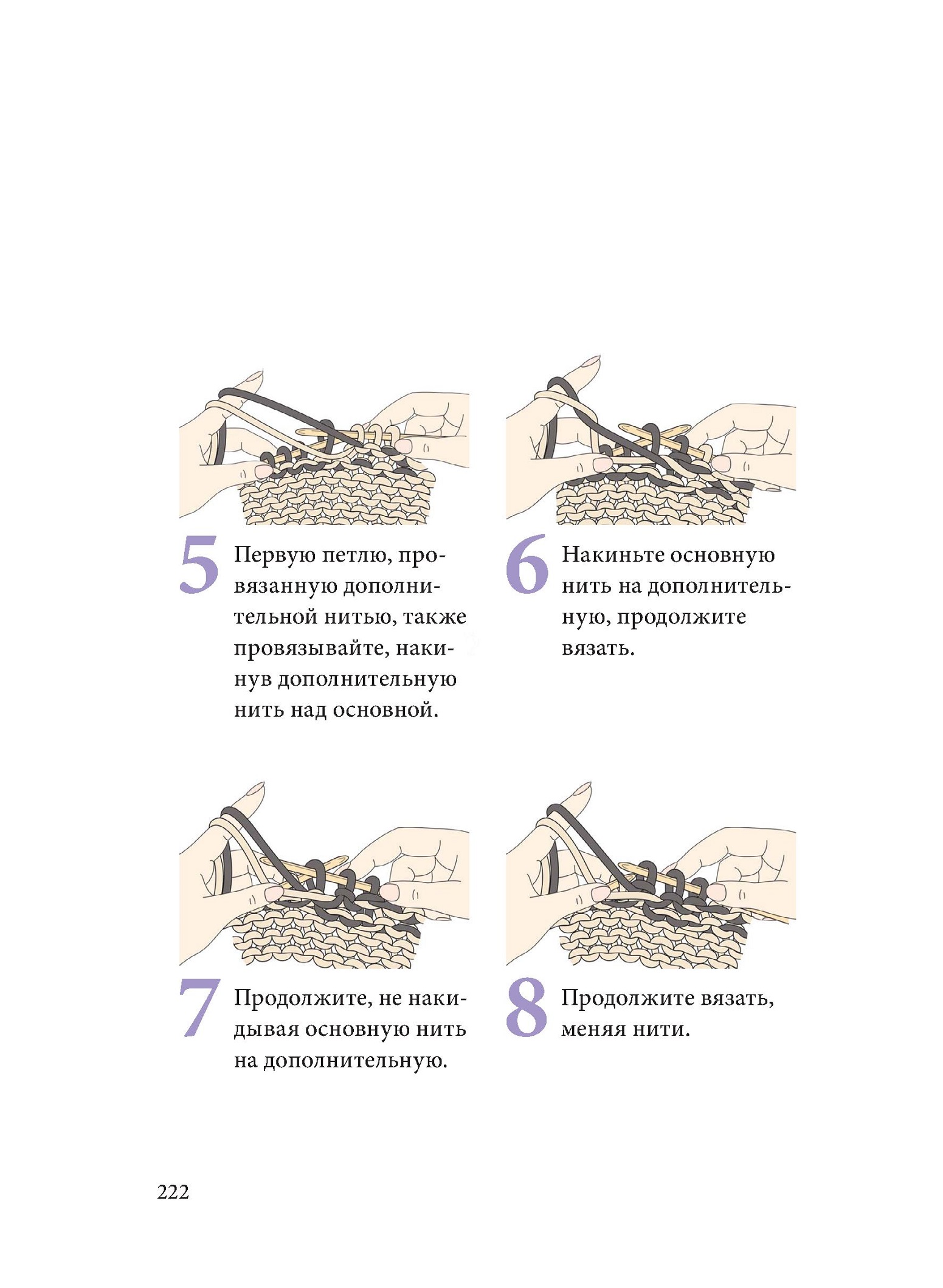 5 Первую петлю, провязанную дополнительной нитью, также провязывайте, накинув дополнительную нить над основной.

6 Накиньте основную нить на дополнительную, продолжите вязать.

7 Продолжите, не накидывая основную нить на дополнительную.

8 Продолжите вязать, меняя нити.

222