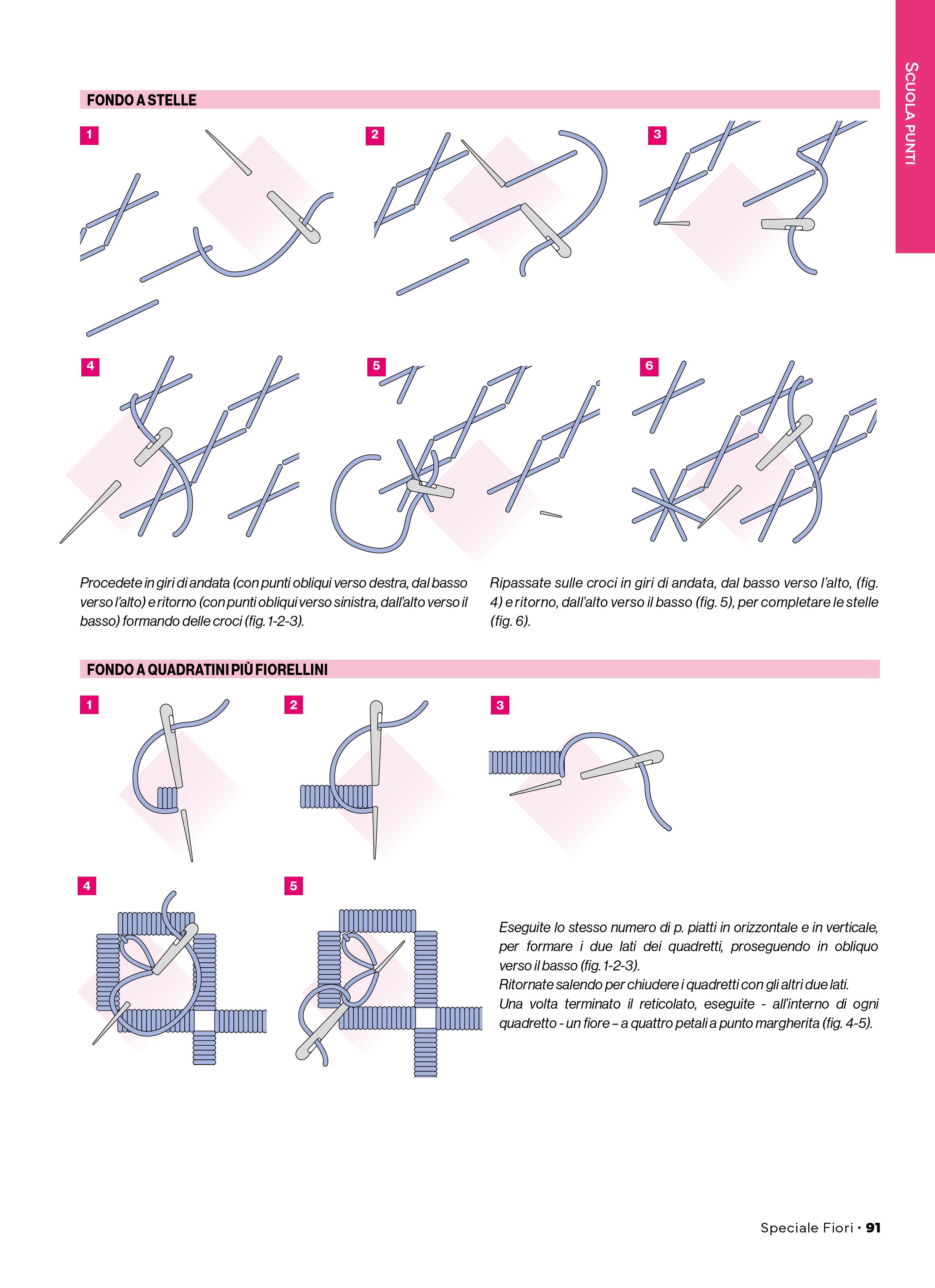 SCUOLA PUNTI

FONDO A STELLE

1

2

3

4

5

6

Procedete in giri di andata (con punti obliqui verso destra, dal basso verso l'alto) e ritorno (con punti obliqui verso sinistra, dall'alto verso il basso) formando delle croci (fig. 1-2-3).

Ripassate sulle croci in giri di andata, dal basso verso l'alto, (fig. 4) e ritorno, dall'alto verso il basso (fig. 5), per completare le stelle (fig. 6).

FONDO A QUADRATINI PIÙ FIORELLINI

1

2

3

4

5

Eseguite lo stesso numero di p. piatti in orizzontale e in verticale, per formare i due lati dei quadretti, proseguendo in obliquo verso il basso (fig. 1-2-3).
Ritornate salendo per chiudere i quadretti con gli altri due lati.
Una volta terminato il reticolato, eseguite - all'interno di ogni quadretto - un fiore – a quattro petali a punto margherita (fig. 4-5).

Speciale Fiori • 91