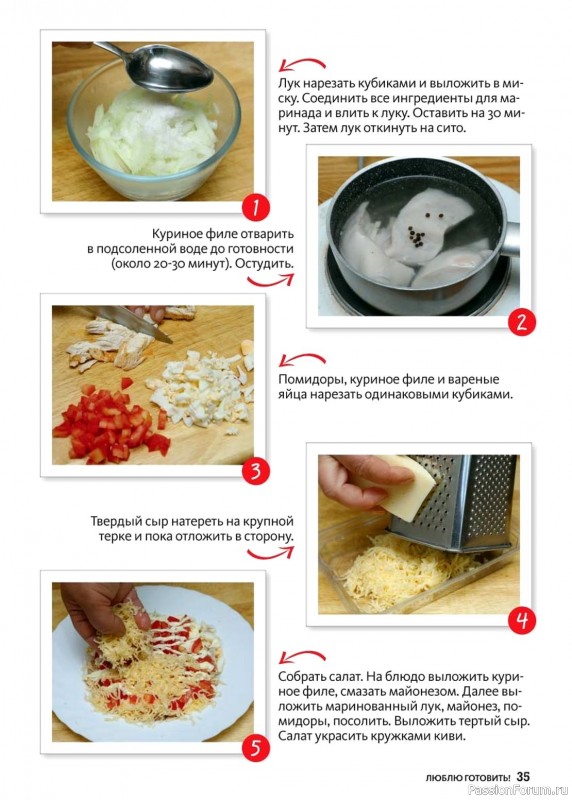 Лук нарезать кубиками и выложить в миску. Соединить все ингредиенты для маринада и влить к луку. Оставить на 30 минут. Затем лук откинуть на сито.

1

Куриное филе отварить в подсоленной воде до готовности (около 20-30 минут). Остудить.

2

Помидоры, куриное филе и вареные яйца нарезать одинаковыми кубиками.

3

Твердый сыр натереть на крупной терке и пока отложить в сторону.

4

Собрать салат. На блюдо выложить куриное филе, смазать майонезом. Далее выложить маринованный лук, майонез, помидоры, посолить. Выложить тертый сыр. Салат украсить кружками киви.

5

ЛЮБЛЮ ГОТОВИТЬ! 35

PassionForum.ru