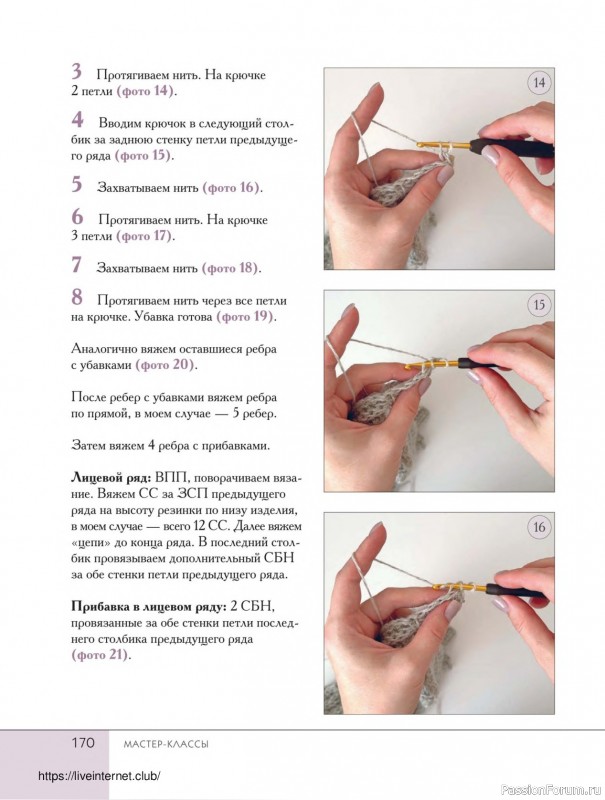 3 Протягиваем нить. На крючке 2 петли (фото 14).

4 Вводим крючок в следующий столбик за заднюю стенку петли предыдущего ряда (фото 15).

5 Захватываем нить (фото 16).

6 Протягиваем нить. На крючке 3 петли (фото 17).

7 Захватываем нить (фото 18).

8 Протягиваем нить через все петли на крючке. Убавка готова (фото 19).

Аналогично вяжем оставшиеся ребра с убавками (фото 20).

После ребер с убавками вяжем ребра по прямой, в моем случае — 5 ребер.

Затем вяжем 4 ребра с прибавками.

Лицевой ряд: ВПП, поворачиваем вязание. Вяжем СС за ЗСП предыдущего ряда на высоту резинки по низу изделия, в моем случае — всего 12 СС. Далее вяжем «цепи» до конца ряда. В последний столбик провязываем дополнительный СБН за обе стенки петли предыдущего ряда.

Прибавка в лицевом ряду: 2 СБН, провязанные за обе стенки петли последнего столбика предыдущего ряда (фото 21).

14

15

16

170 МАСТЕР-КЛАССЫ

https://liveinternet.club/

PassionForum.ru