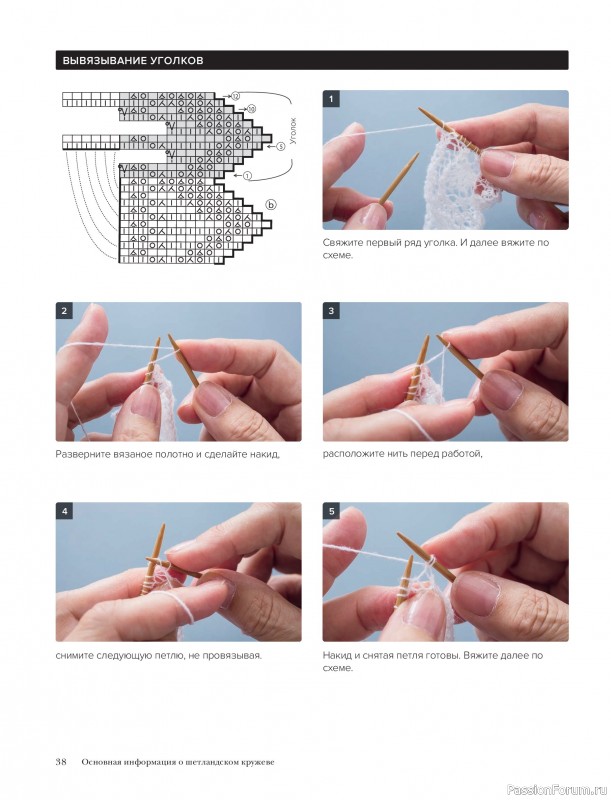 ВЫВЯЗЫВАНИЕ УГОЛКОВ

12
10
5
1
Уголок
b

1

Свяжите первый ряд уголка. И далее вяжите по схеме.

2

Разверните вязаное полотно и сделайте накид,

3

расположите нить перед работой,

4

снимите следующую петлю, не провязывая.

5

Накид и снятая петля готовы. Вяжите далее по схеме.

38 Основная информация о шетландском кружеве

PassionForum.ru